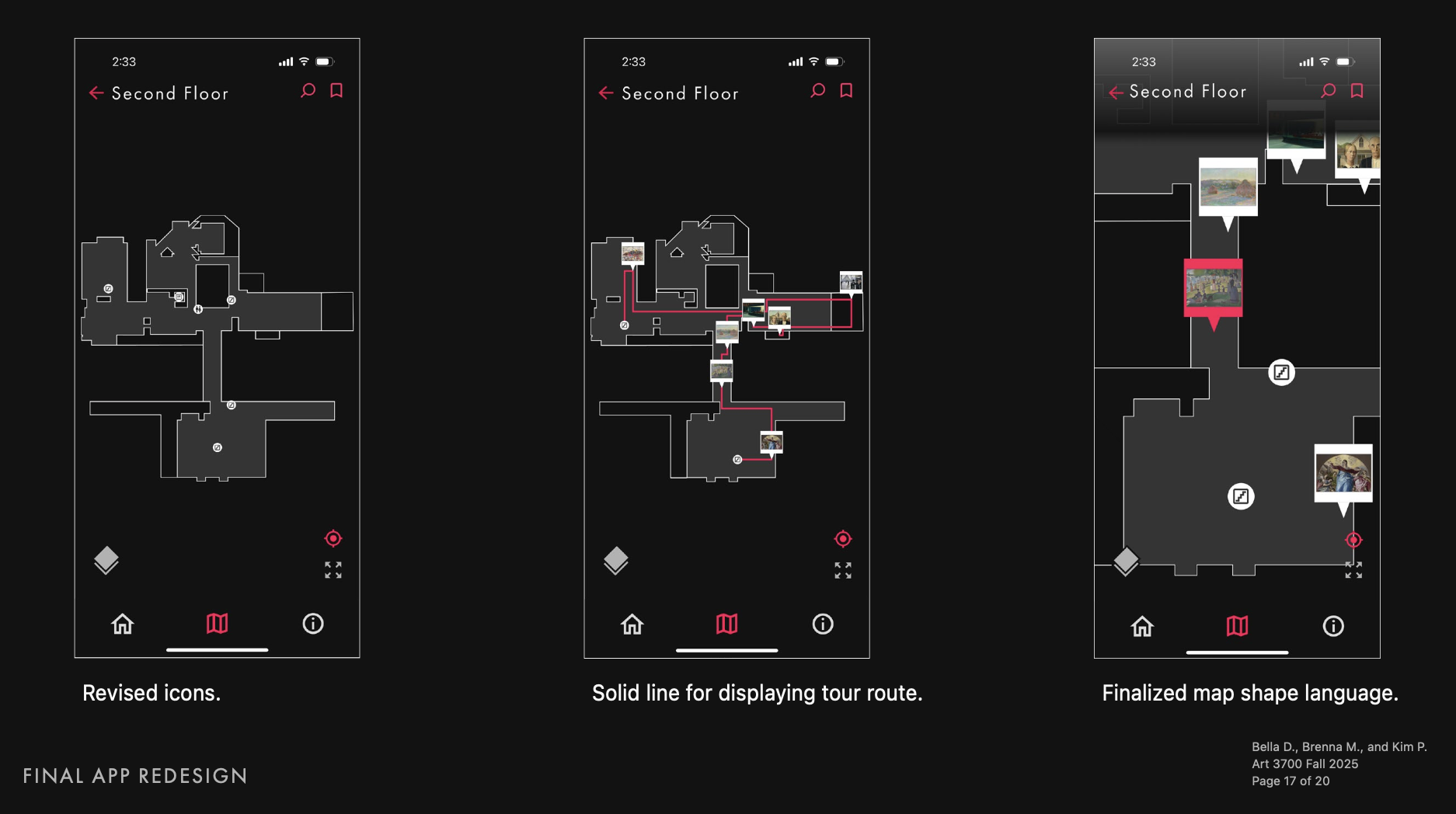 2:33

Second Floor

Revised icons.

2:33

Second Floor

Solid line for displaying tour route.

2:33

Second Floor

Finalized map shape language.

FINAL APP REDESIGN

Bella D., Brenna M., and Kim P.
Art 3700 Fall 2025
Page 17 of 20