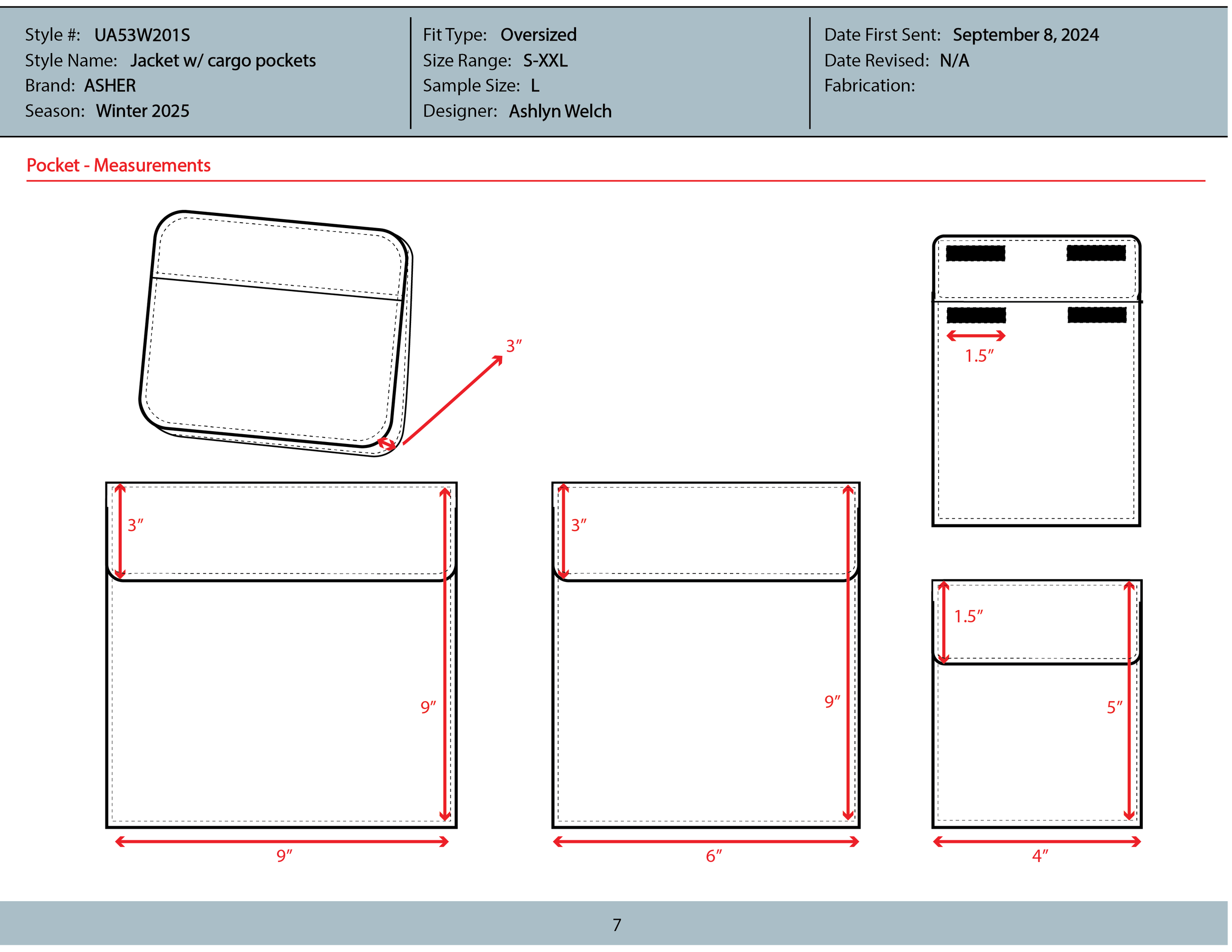 Style #: UA53W201S
Style Name: Jacket w/ cargo pockets
Brand: ASHER
Season: Winter 2025

Fit Type: Oversized
Size Range: S-XXL
Sample Size: L
Designer: Ashlyn Welch

Date First Sent: September 8, 2024
Date Revised: N/A
Fabrication:

Pocket - Measurements

3″

1.5″

3″
9″
9″

3″
9″
6″

1.5″
5″
4″

7