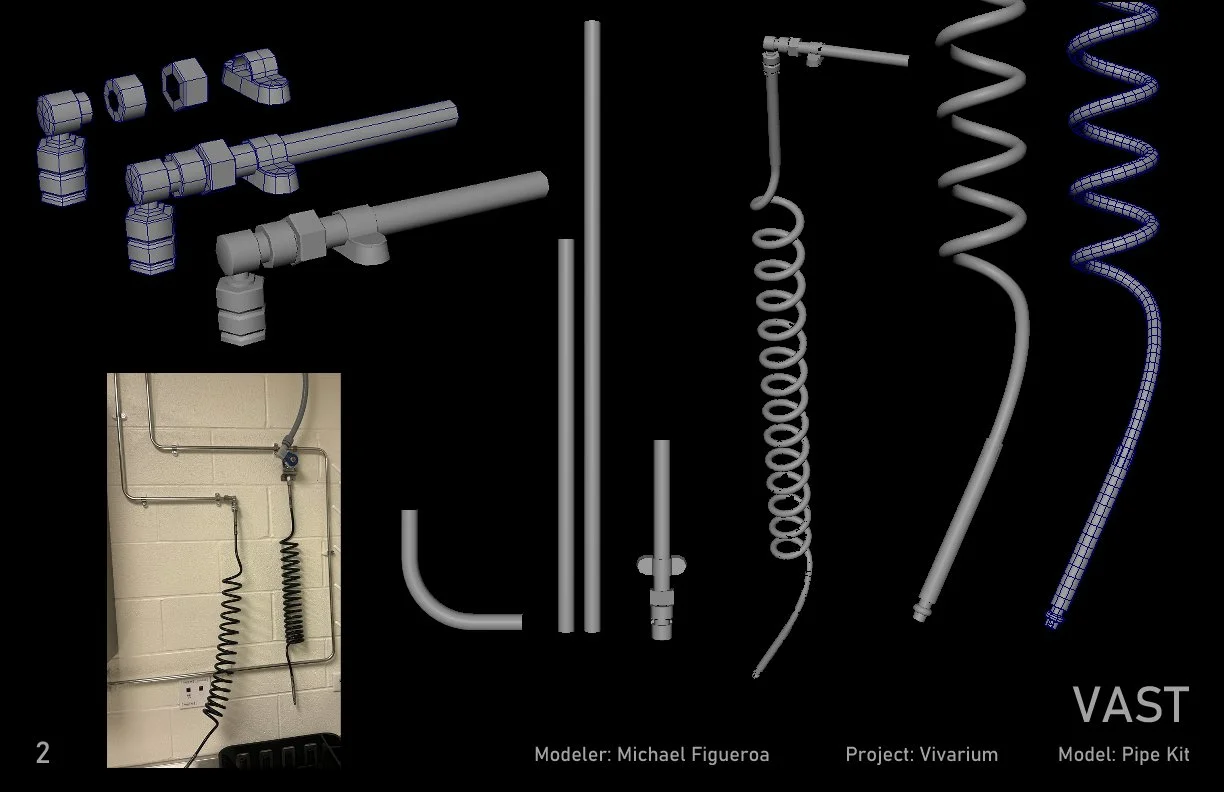 VAST

2

Modeler: Michael Figueroa

Project: Vivarium

Model: Pipe Kit