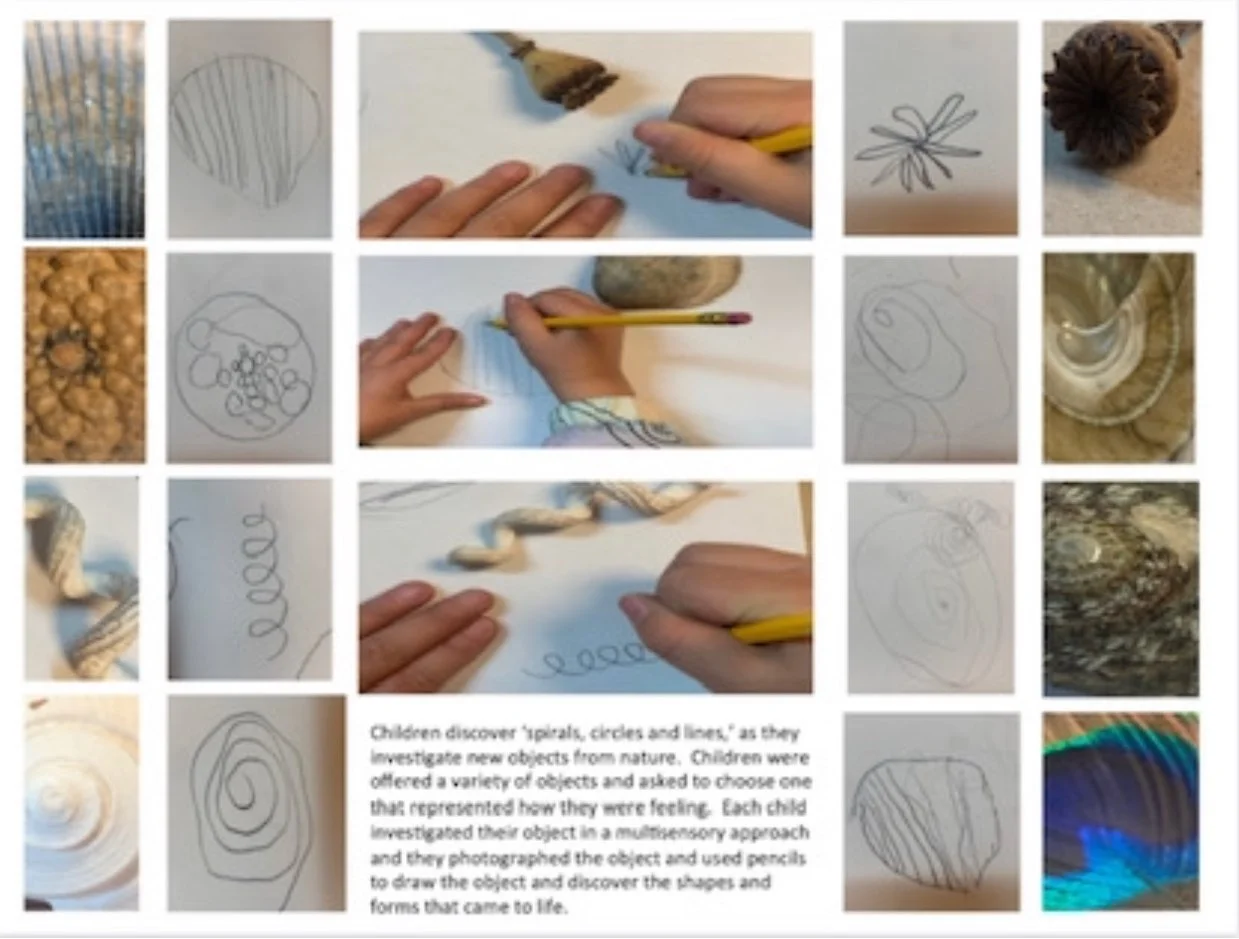 Children discover 'spirals, circles and lines,' as they investigate new objects from nature. Children were offered a variety of objects and asked to choose one that represented how they were feeling. Each child investigated their object in a multisensory approach and they photographed the object and used pencils to draw the object and discover the shapes and forms that came to life.