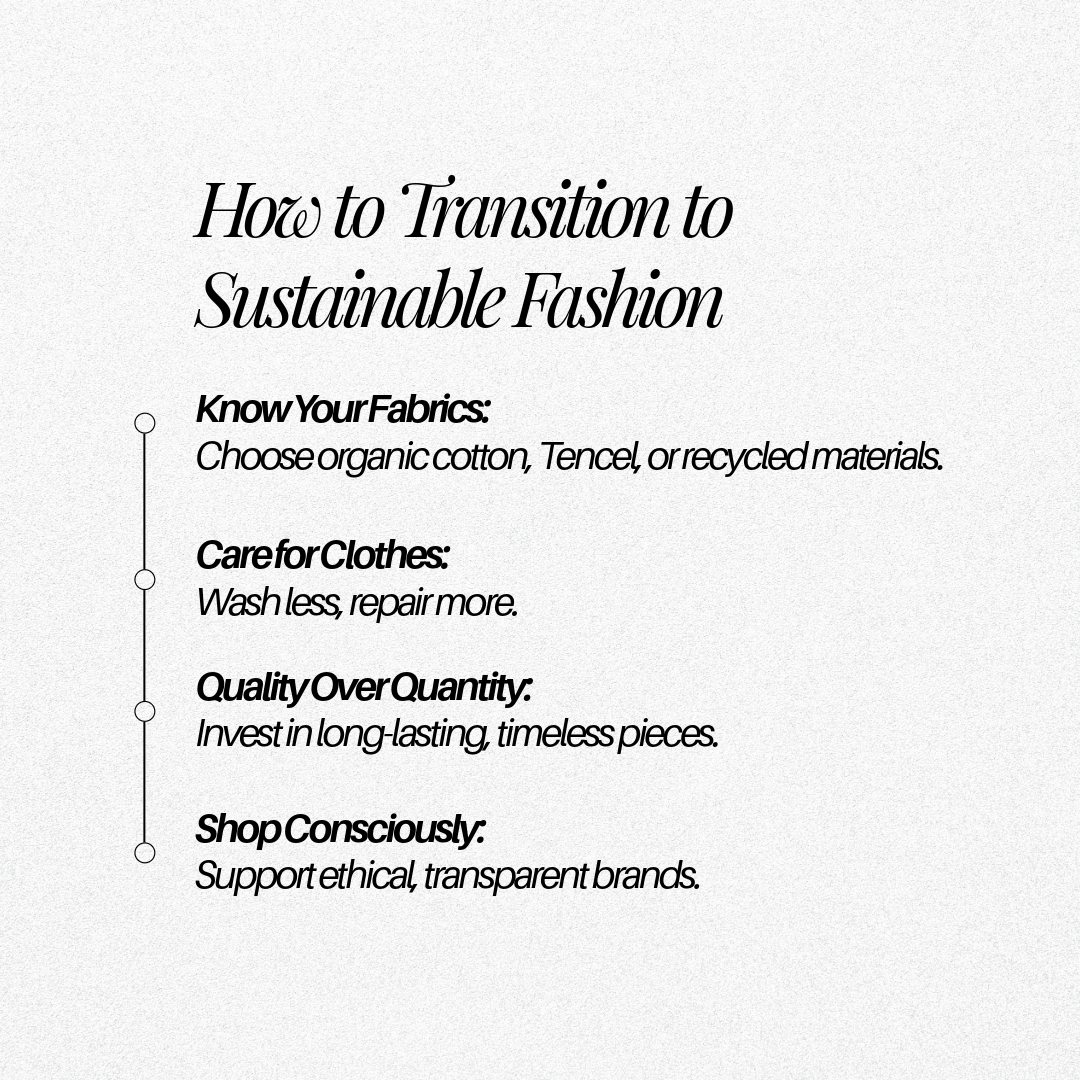 How to Transition to Sustainable Fashion

Know Your Fabrics:
Choose organic cotton, Tencel, or recycled materials.

Care for Clothes:
Wash less, repair more.

Quality Over Quantity:
Invest in long-lasting, timeless pieces.

Shop Consciously:
Support ethical, transparent brands.