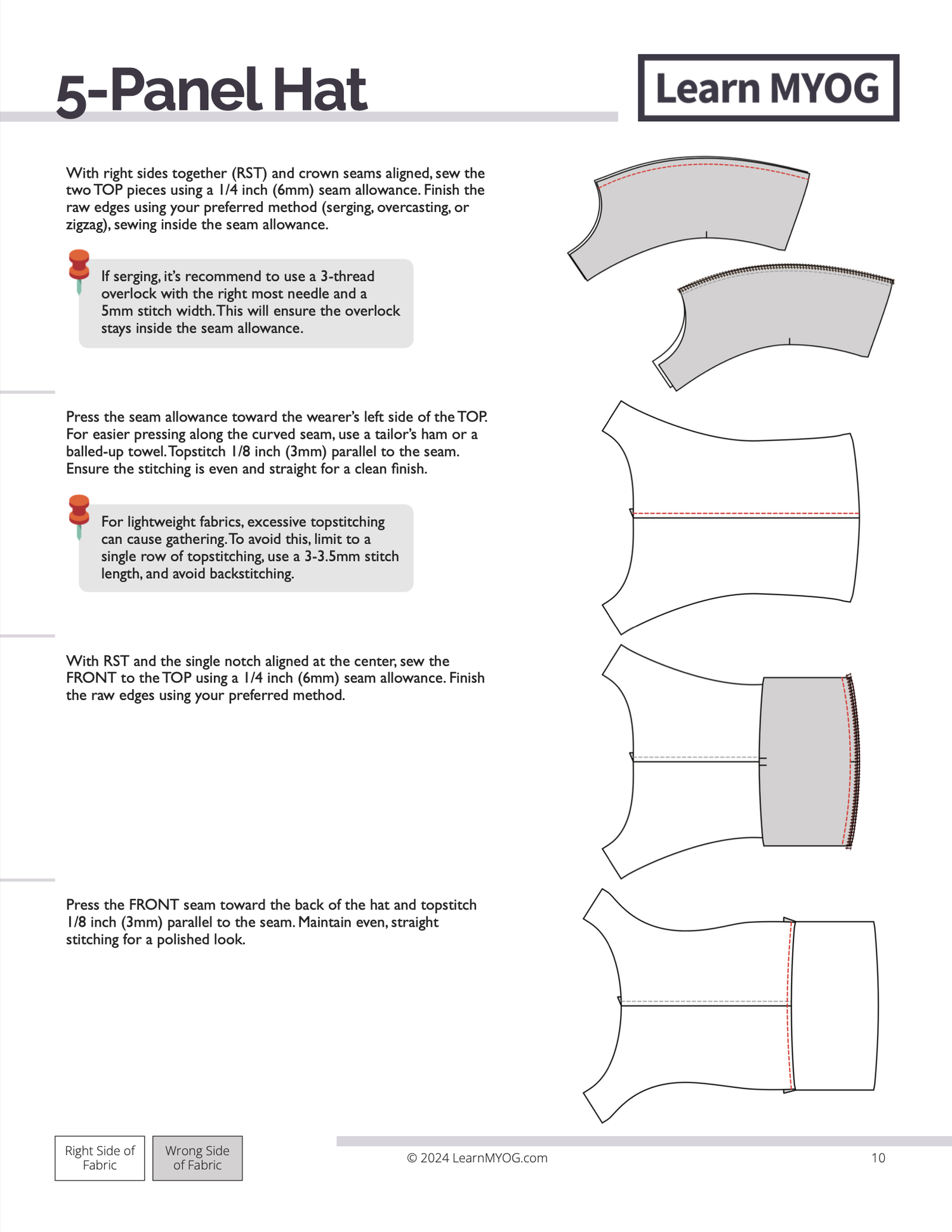 5-Panel Hat

Learn MYOG

With right sides together (RST) and crown seams aligned, sew the two TOP pieces using a 1/4 inch (6mm) seam allowance. Finish the raw edges using your preferred method (serging, overcasting, or zigzag), sewing inside the seam allowance.

If serging, it's recommend to use a 3-thread overlock with the right most needle and a 5mm stitch width. This will ensure the overlock stays inside the seam allowance.

Press the seam allowance toward the wearer's left side of the TOP. For easier pressing along the curved seam, use a tailor's ham or a balled-up towel. Topstitch 1/8 inch (3mm) parallel to the seam. Ensure the stitching is even and straight for a clean finish.

For lightweight fabrics, excessive topstitching can cause gathering. To avoid this, limit to a single row of topstitching, use a 3-3.5mm stitch length, and avoid backstitching.

With RST and the single notch aligned at the center, sew the FRONT to the TOP using a 1/4 inch (6mm) seam allowance. Finish the raw edges using your preferred method.

Press the FRONT seam toward the back of the hat and topstitch 1/8 inch (3mm) parallel to the seam. Maintain even, straight stitching for a polished look.

Right Side of Fabric

Wrong Side of Fabric

© 2024 LearnMYOG.com

10