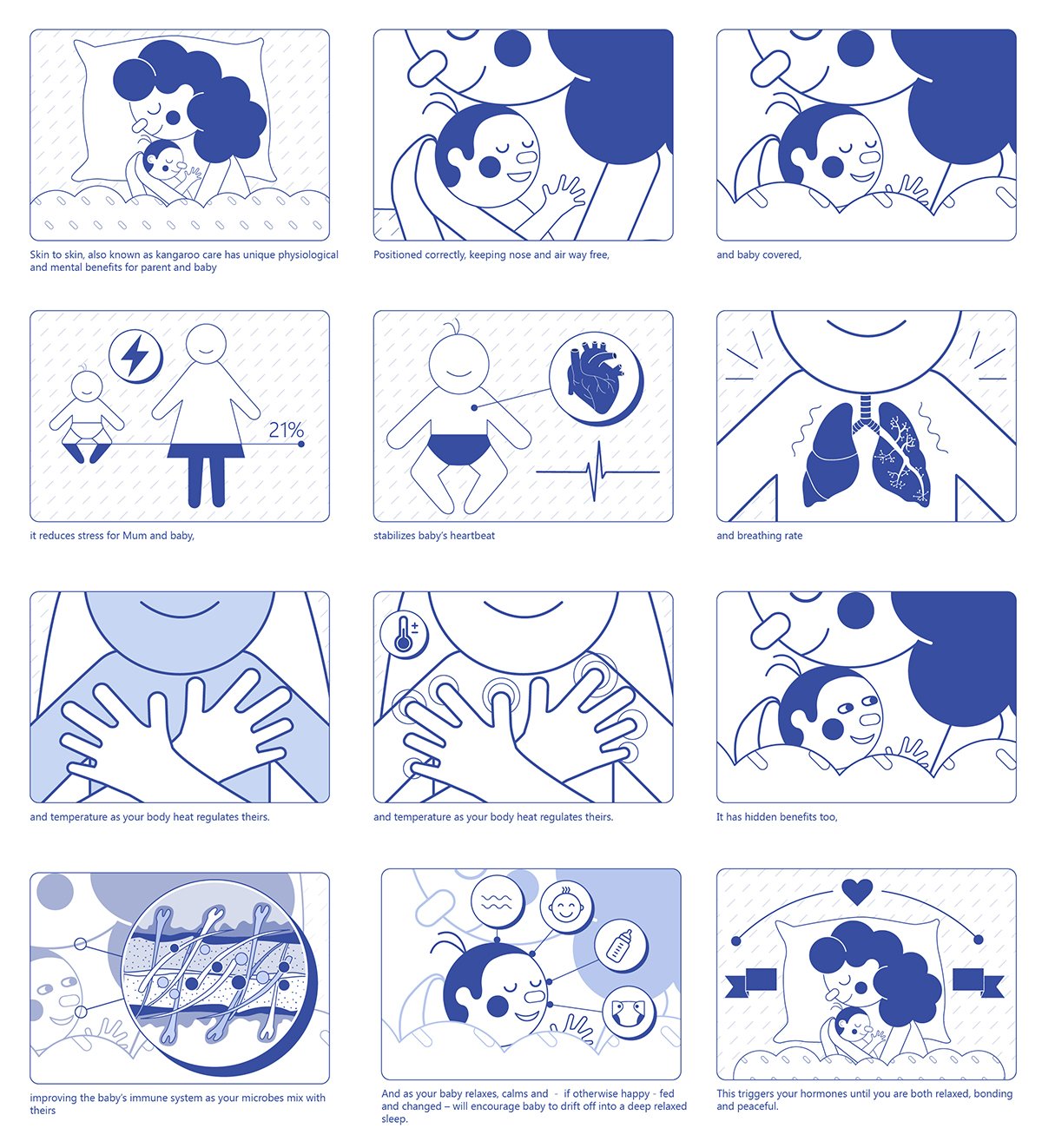 Skin to skin, also known as kangaroo care has unique physiological and mental benefits for parent and baby

Positioned correctly, keeping nose and air way free,

and baby covered,

21%

it reduces stress for Mum and baby,

stabilizes baby's heartbeat

and breathing rate

and temperature as your body heat regulates theirs.

and temperature as your body heat regulates theirs.

It has hidden benefits too,

improving the baby's immune system as your microbes mix with theirs

And as your baby relaxes, calms and - if otherwise happy - fed and changed – will encourage baby to drift off into a deep relaxed sleep.

This triggers your hormones until you are both relaxed, bonding and peaceful.