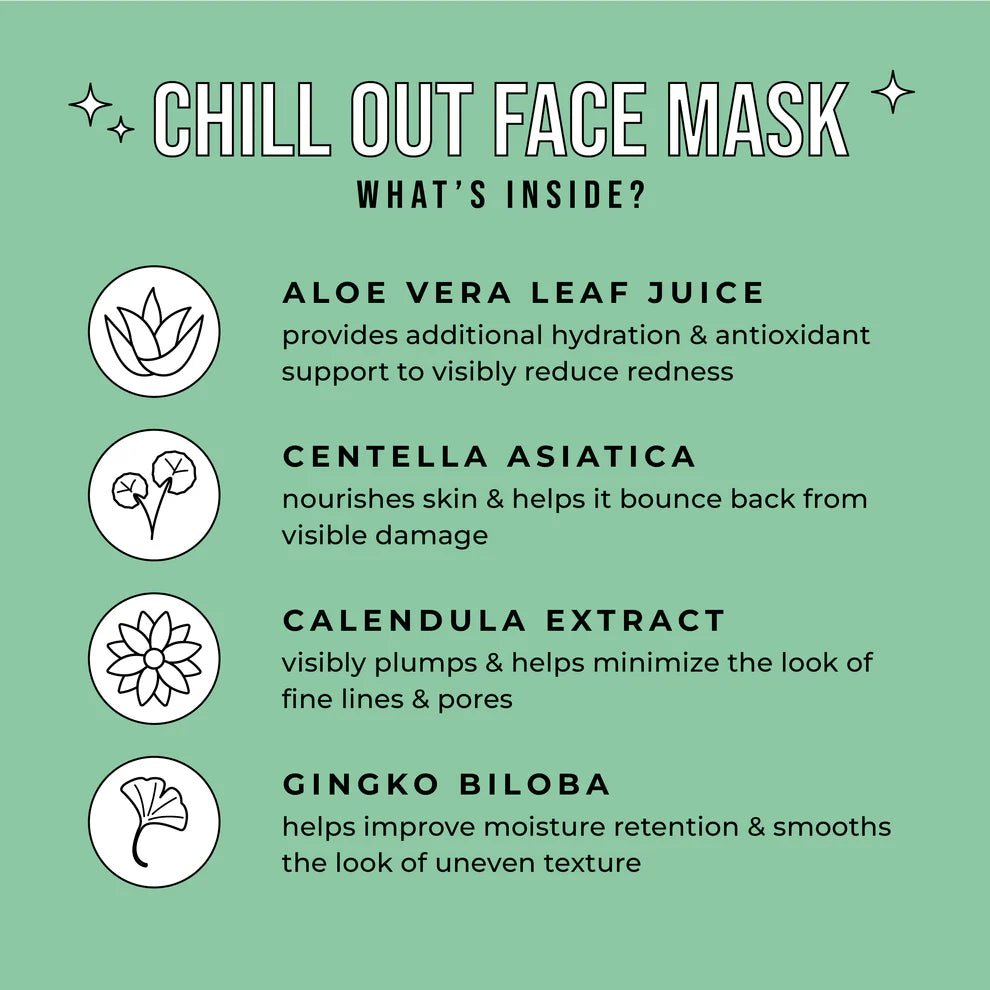 CHILL OUT FACE MASK
WHAT'S INSIDE?

ALOE VERA LEAF JUICE
provides additional hydration & antioxidant support to visibly reduce redness

CENTELLA ASIATICA
nourishes skin & helps it bounce back from visible damage

CALENDULA EXTRACT
visibly plumps & helps minimize the look of fine lines & pores

GINGKO BILOBA
helps improve moisture retention & smooths the look of uneven texture