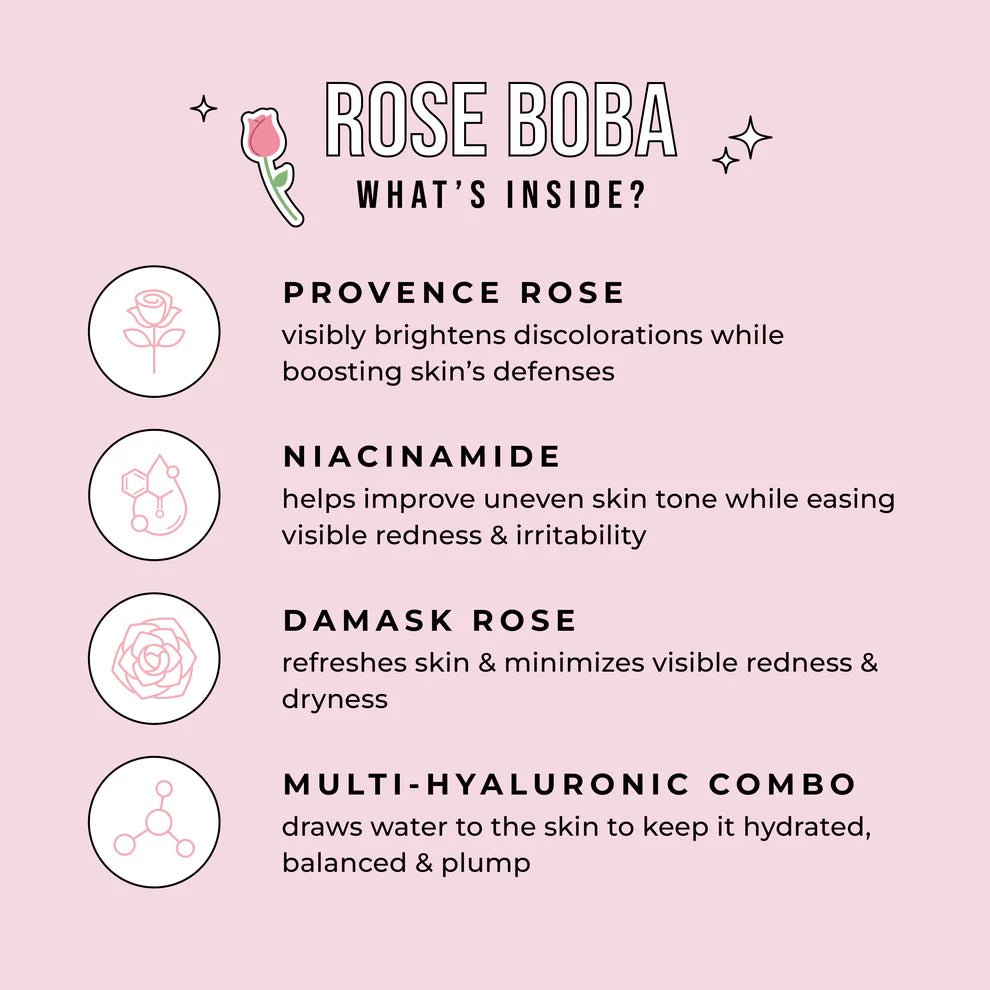 ROSE BOBA
WHAT'S INSIDE?

PROVENCE ROSE
visibly brightens discolorations while boosting skin's defenses

NIACINAMIDE
helps improve uneven skin tone while easing visible redness & irritability

DAMASK ROSE
refreshes skin & minimizes visible redness & dryness

MULTI-HYALURONIC COMBO
draws water to the skin to keep it hydrated, balanced & plump