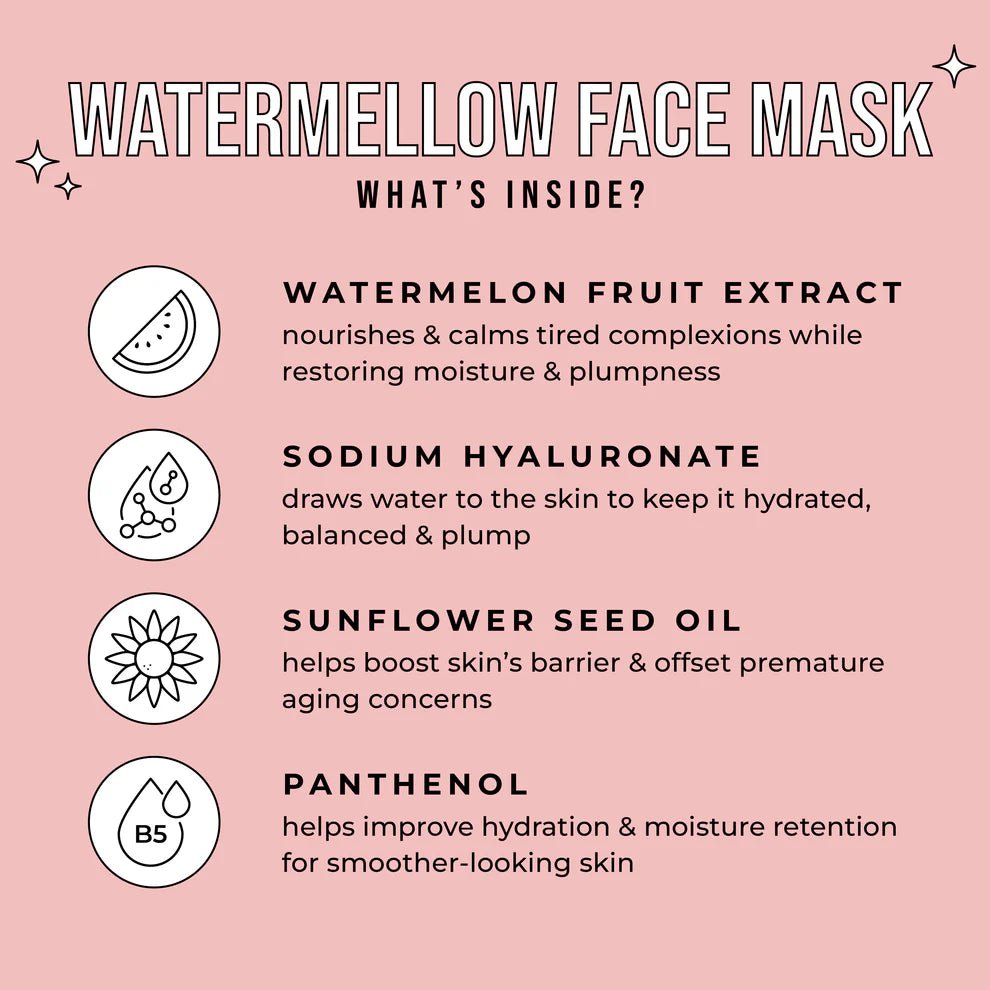 WATERMELLOW FACE MASK
WHAT'S INSIDE?

WATERMELON FRUIT EXTRACT
nourishes & calms tired complexions while restoring moisture & plumpness

SODIUM HYALURONATE
draws water to the skin to keep it hydrated, balanced & plump

SUNFLOWER SEED OIL
helps boost skin's barrier & offset premature aging concerns

B5
PANTHENOL
helps improve hydration & moisture retention for smoother-looking skin