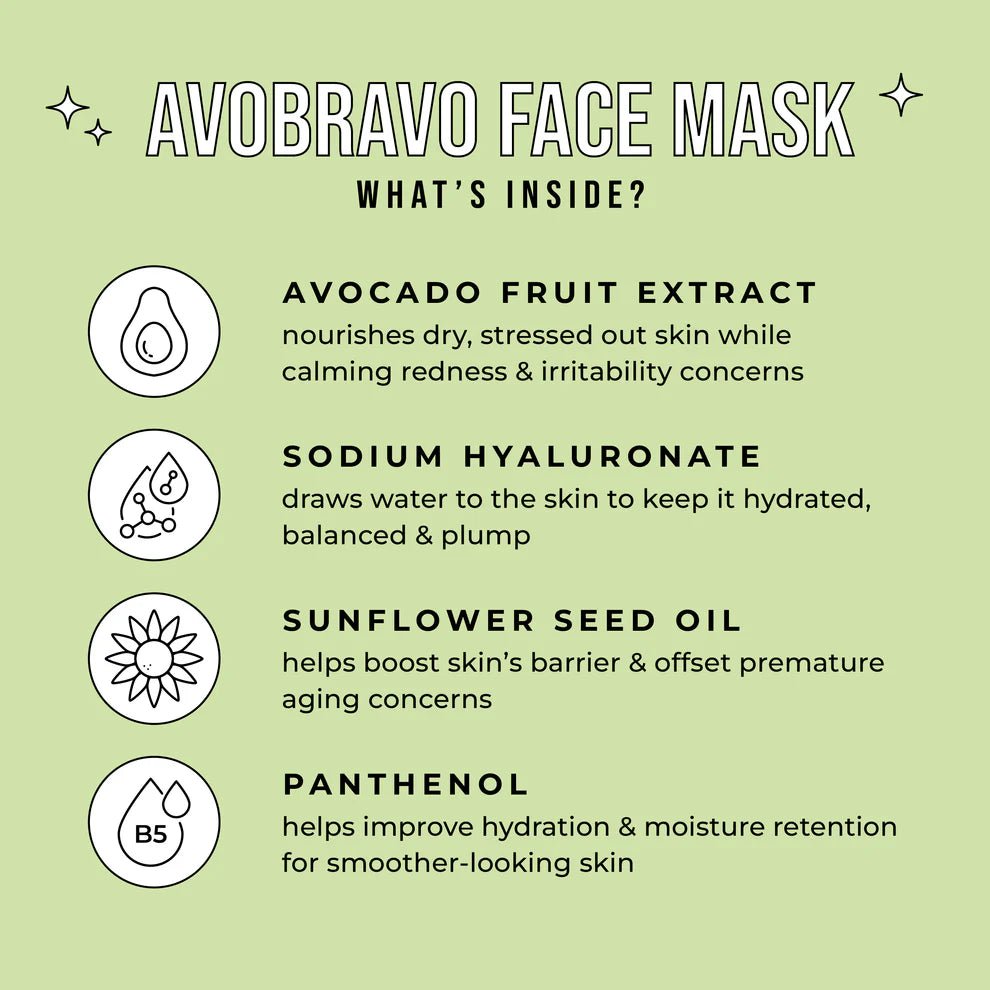 AVOBRAVO FACE MASK
WHAT'S INSIDE?

AVOCADO FRUIT EXTRACT
nourishes dry, stressed out skin while calming redness & irritability concerns

SODIUM HYALURONATE
draws water to the skin to keep it hydrated, balanced & plump

SUNFLOWER SEED OIL
helps boost skin's barrier & offset premature aging concerns

B5

PANTHENOL
helps improve hydration & moisture retention for smoother-looking skin