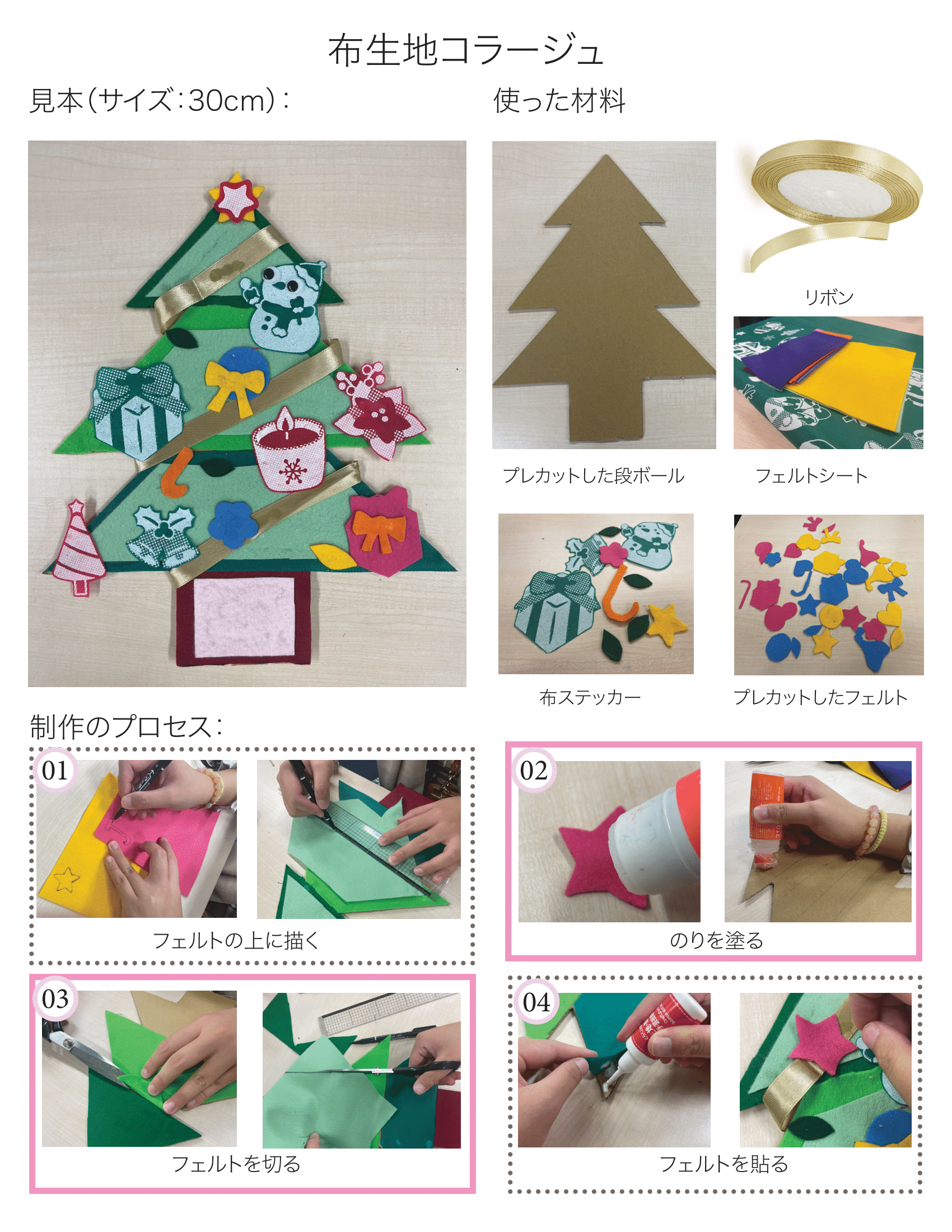 布生地コラージュ

見本(サイズ:30cm):

使った材料

リボン

プレカットした段ボール

フェルトシート

布ステッカー

プレカットしたフェルト

制作のプロセス:

01

フェルトの上に描く

02

のりを塗る

03

フェルトを切る

04

フェルトを貼る