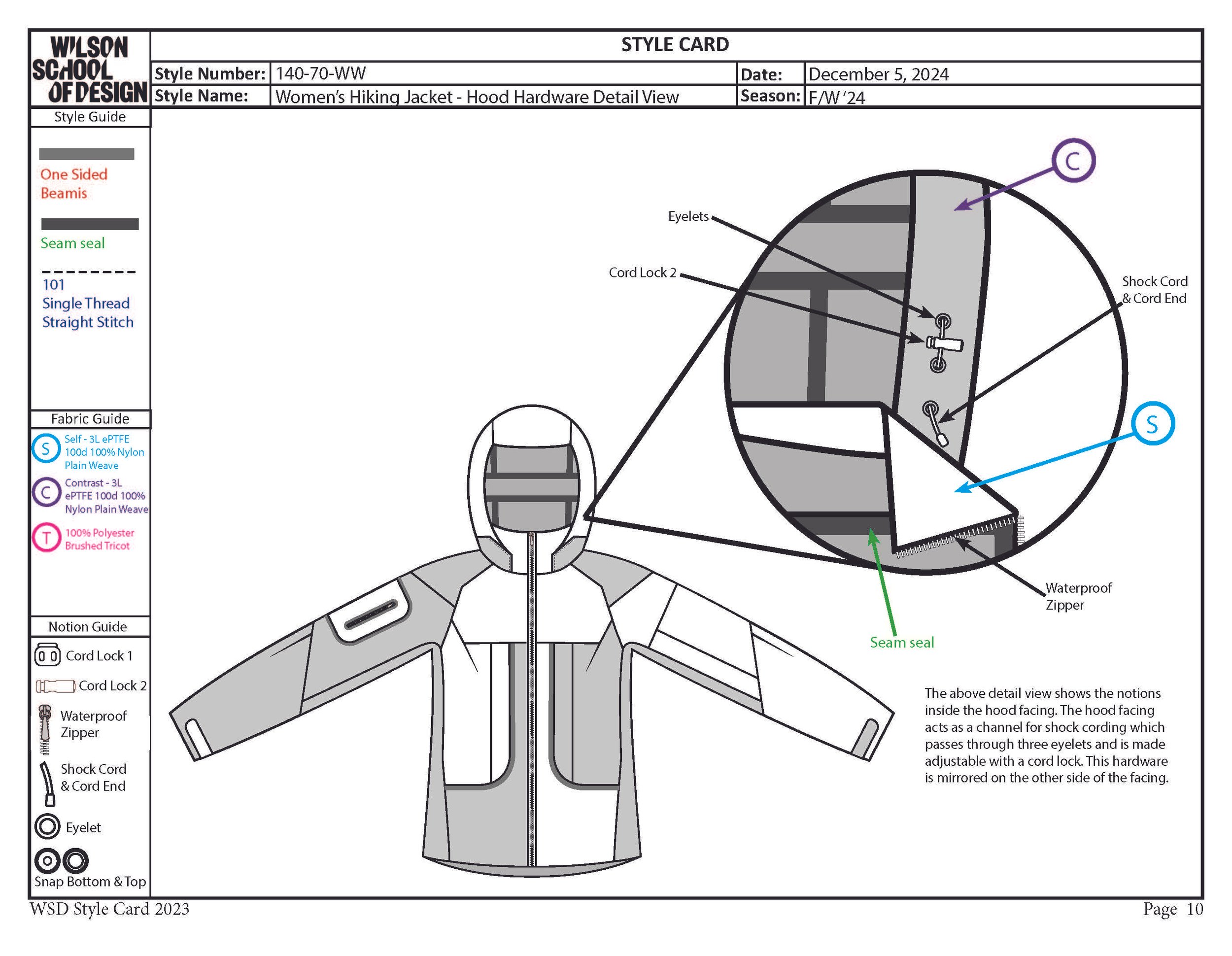 WILSON SCHOOL OF DESIGN

STYLE CARD

| Style Number: | 140-70-WW | Date: | December 5, 2024 |
|---|---|---|---|
| Style Name: | Women's Hiking Jacket - Hood Hardware Detail View | Season: | F/W '24 |

Style Guide

One Sided Beamis

Seam seal

101 Single Thread Straight Stitch

Fabric Guide

S Self - 3L ePTFE 100d 100% Nylon Plain Weave

C Contrast - 3L ePTFE 100d 100% Nylon Plain Weave

T 100% Polyester Brushed Tricot

Notion Guide

Cord Lock 1

Cord Lock 2

Waterproof Zipper

Shock Cord & Cord End

Eyelet

Snap Bottom & Top

C

Eyelets

Cord Lock 2

Shock Cord & Cord End

S

Waterproof Zipper

Seam seal

The above detail view shows the notions inside the hood facing. The hood facing acts as a channel for shock cording which passes through three eyelets and is made adjustable with a cord lock. This hardware is mirrored on the other side of the facing.

WSD Style Card 2023

Page 10