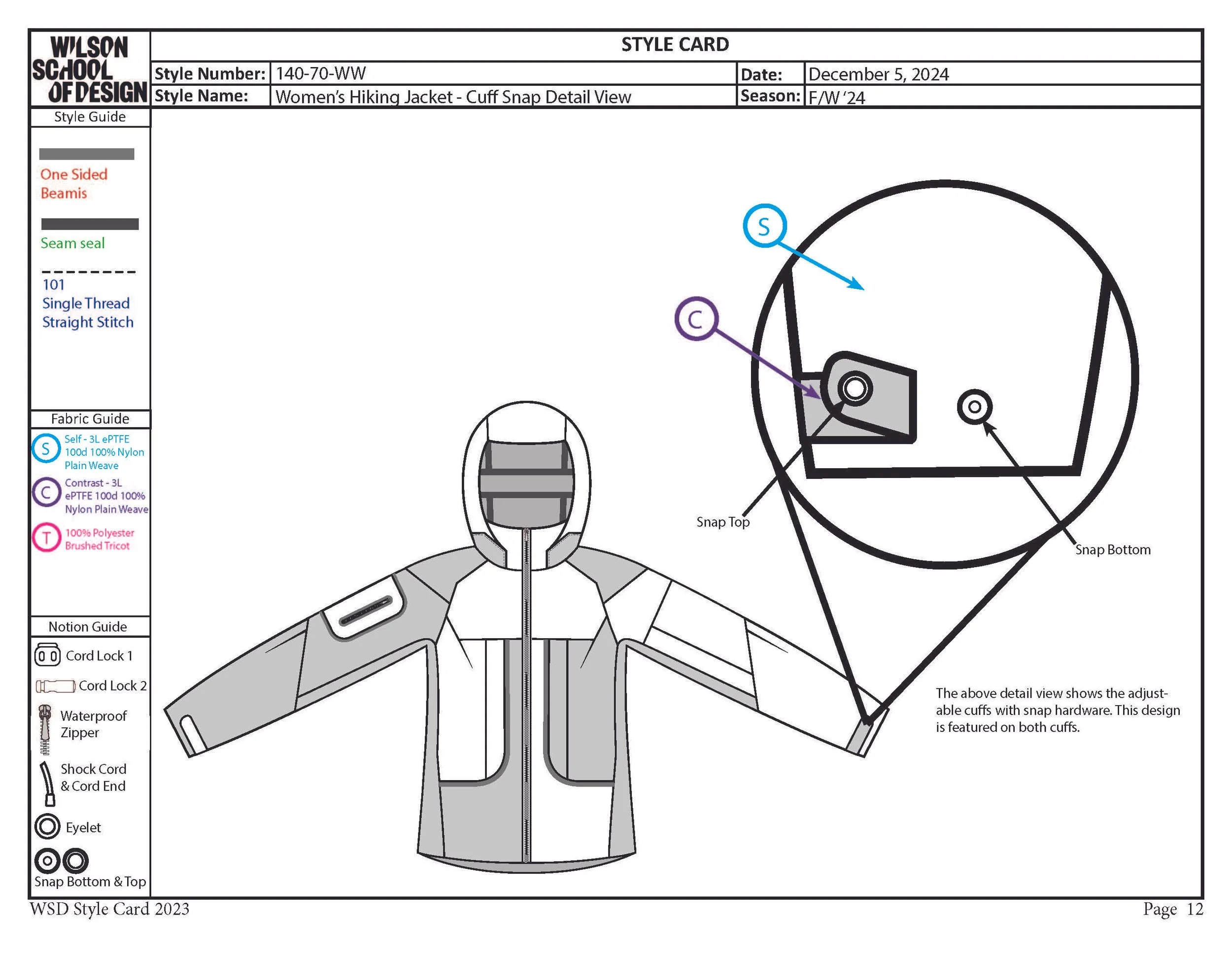 WILSON SCHOOL OF DESIGN

STYLE CARD

| Style Number: | 140-70-WW | Date: | December 5, 2024 |
|---|---|---|---|
| Style Name: | Women's Hiking Jacket - Cuff Snap Detail View | Season: | F/W '24 |

Style Guide

One Sided Beamis

Seam seal

101 Single Thread Straight Stitch

Fabric Guide

S Self - 3L ePTFE 100d 100% Nylon Plain Weave

C Contrast - 3L ePTFE 100d 100% Nylon Plain Weave

T 100% Polyester Brushed Tricot

Notion Guide

Cord Lock 1

Cord Lock 2

Waterproof Zipper

Shock Cord & Cord End

Eyelet

Snap Bottom & Top

S

C

Snap Top

Snap Bottom

The above detail view shows the adjustable cuffs with snap hardware. This design is featured on both cuffs.

WSD Style Card 2023

Page 12