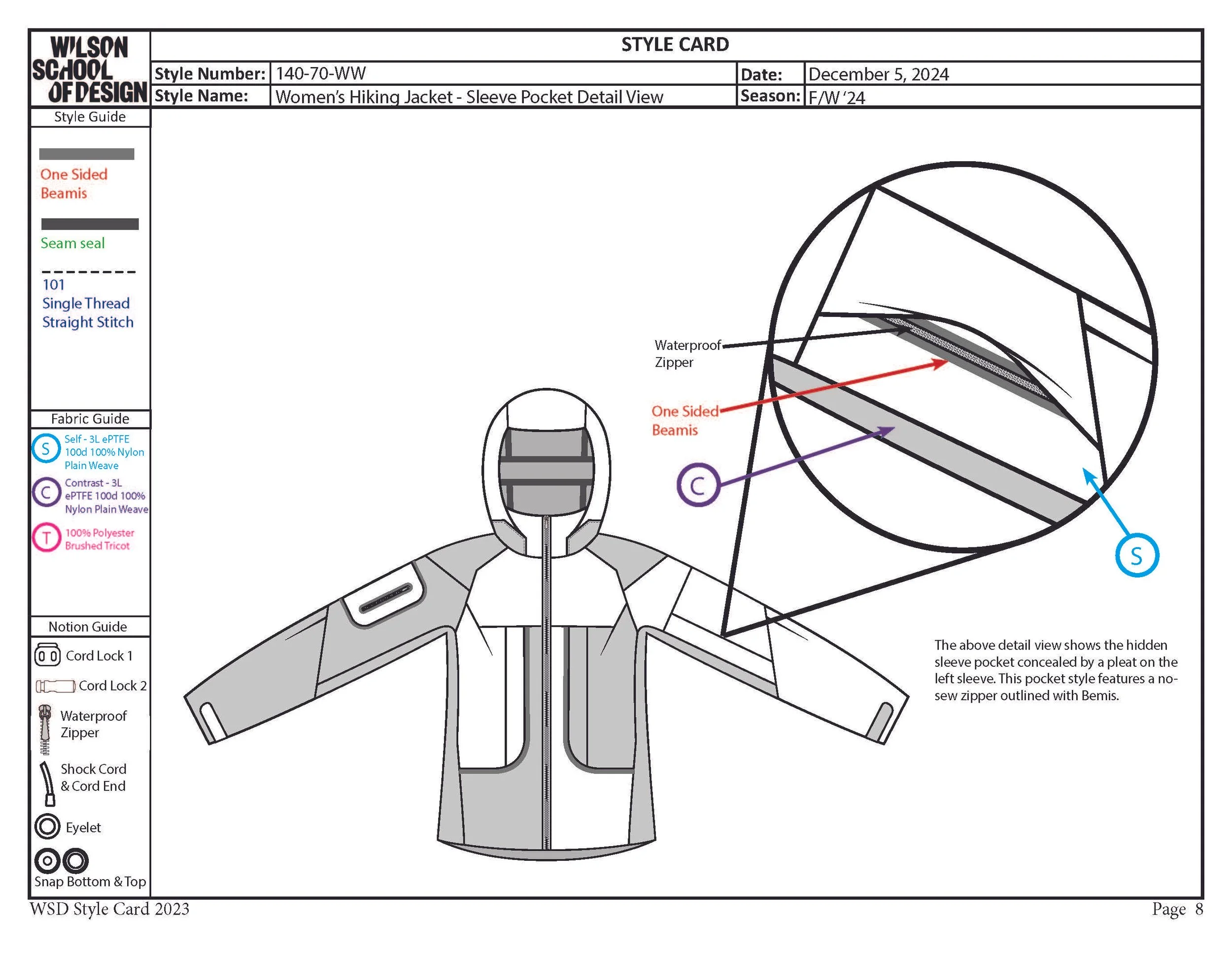 WILSON SCHOOL OF DESIGN

STYLE CARD

| Style Number: | 140-70-WW | Date: | December 5, 2024 |
|---|---|---|---|
| Style Name: | Women's Hiking Jacket - Sleeve Pocket Detail View | Season: | F/W '24 |

Style Guide

One Sided Beamis

Seam seal

101
Single Thread
Straight Stitch

Fabric Guide

S Self - 3L ePTFE 100d 100% Nylon Plain Weave

C Contrast - 3L ePTFE 100d 100% Nylon Plain Weave

T 100% Polyester Brushed Tricot

Notion Guide

Cord Lock 1

Cord Lock 2

Waterproof Zipper

Shock Cord & Cord End

Eyelet

Snap Bottom & Top

Waterproof Zipper

One Sided Beamis

C

S

The above detail view shows the hidden sleeve pocket concealed by a pleat on the left sleeve. This pocket style features a no-sew zipper outlined with Bemis.

WSD Style Card 2023

Page 8