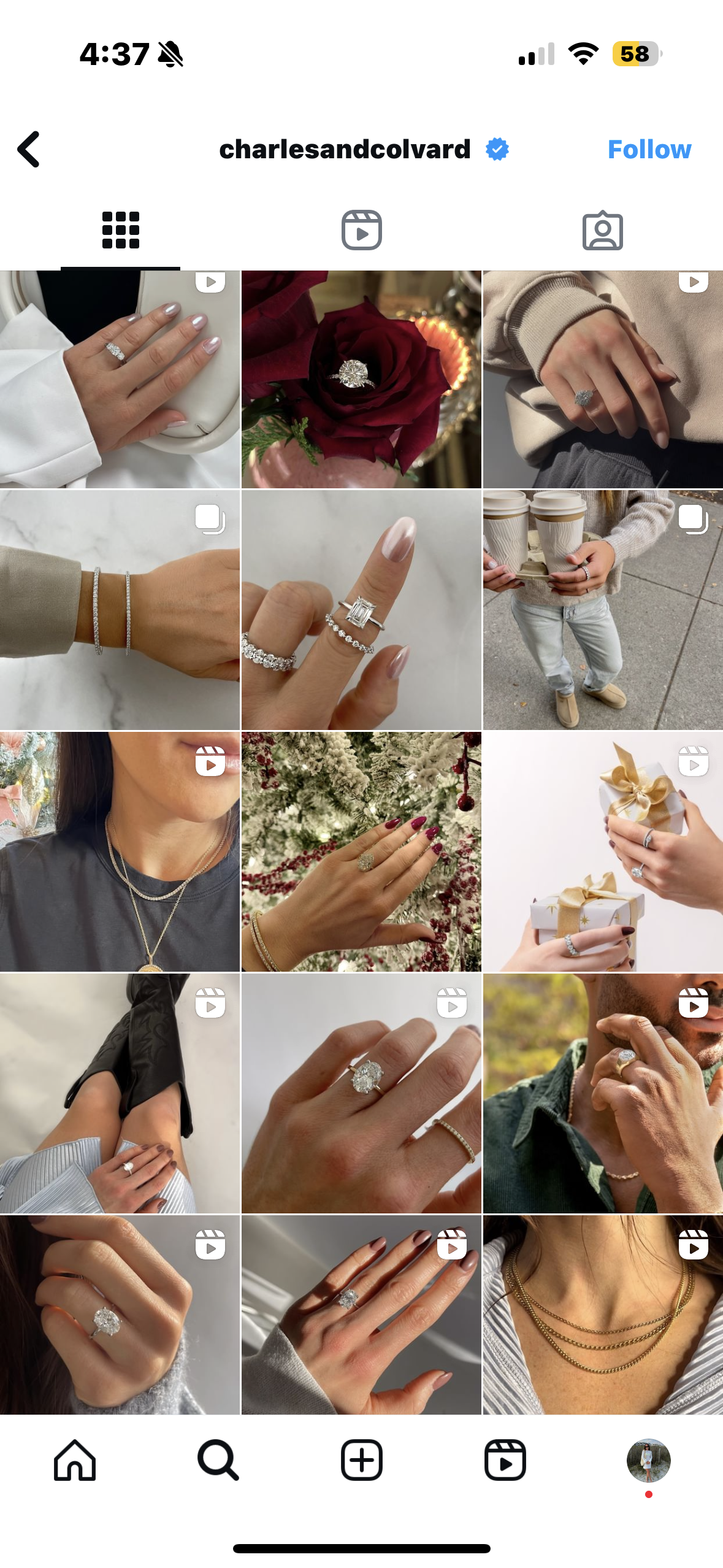 4:37

58

charlesandcolvard

Follow