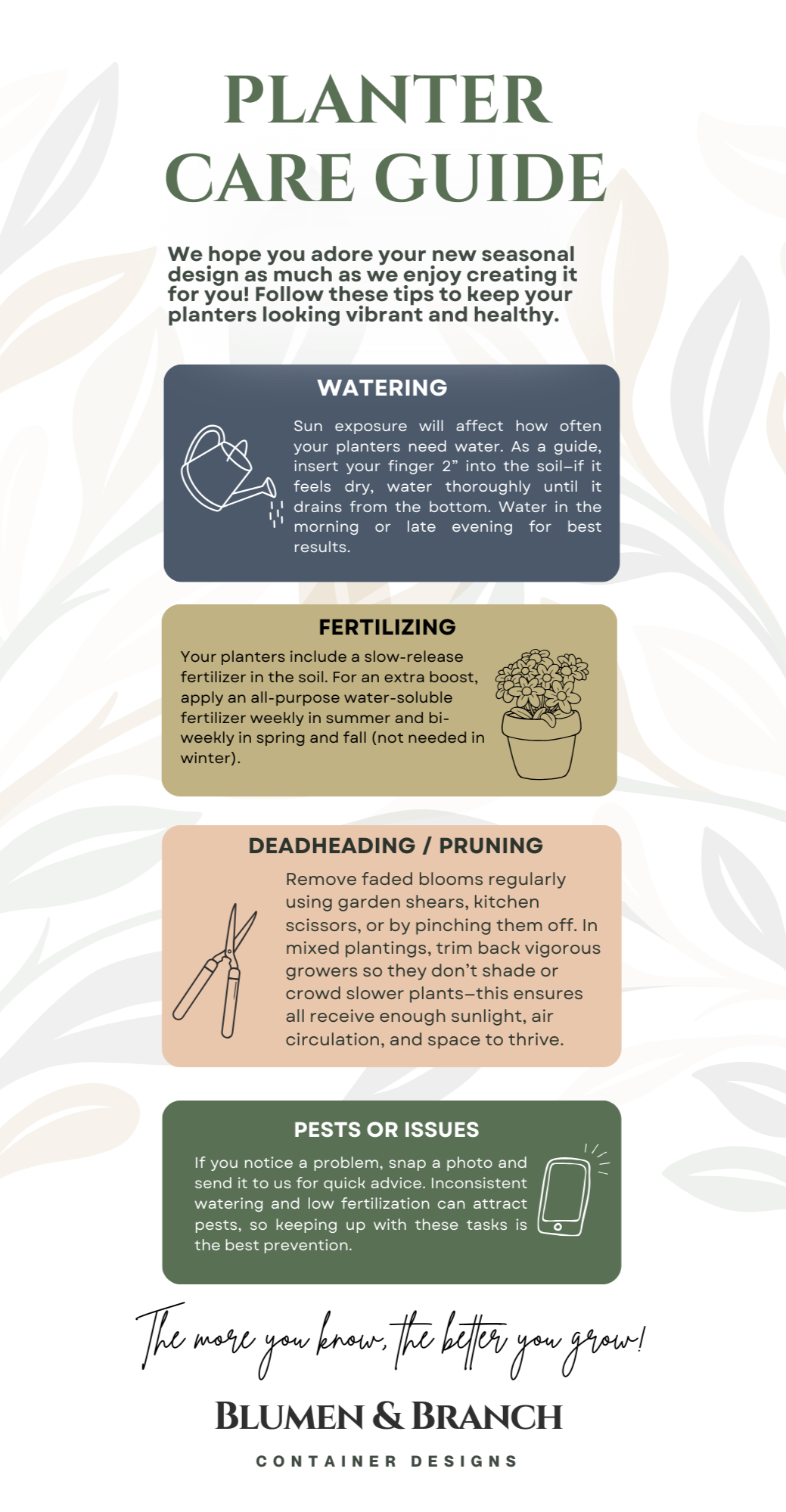 PLANTER CARE GUIDE

We hope you adore your new seasonal design as much as we enjoy creating it for you! Follow these tips to keep your planters looking vibrant and healthy.

WATERING

Sun exposure will affect how often your planters need water. As a guide, insert your finger 2” into the soil–if it feels dry, water thoroughly until it drains from the bottom. Water in the morning or late evening for best results.

FERTILIZING

Your planters include a slow-release fertilizer in the soil. For an extra boost, apply an all-purpose water-soluble fertilizer weekly in summer and bi-weekly in spring and fall (not needed in winter).

DEADHEADING / PRUNING

Remove faded blooms regularly using garden shears, kitchen scissors, or by pinching them off. In mixed plantings, trim back vigorous growers so they don’t shade or crowd slower plants–this ensures all receive enough sunlight, air circulation, and space to thrive.

PESTS OR ISSUES

If you notice a problem, snap a photo and send it to us for quick advice. Inconsistent watering and low fertilization can attract pests, so keeping up with these tasks is the best prevention.

The more you know, the better you grow!

BLUMEN & BRANCH

CONTAINER DESIGNS