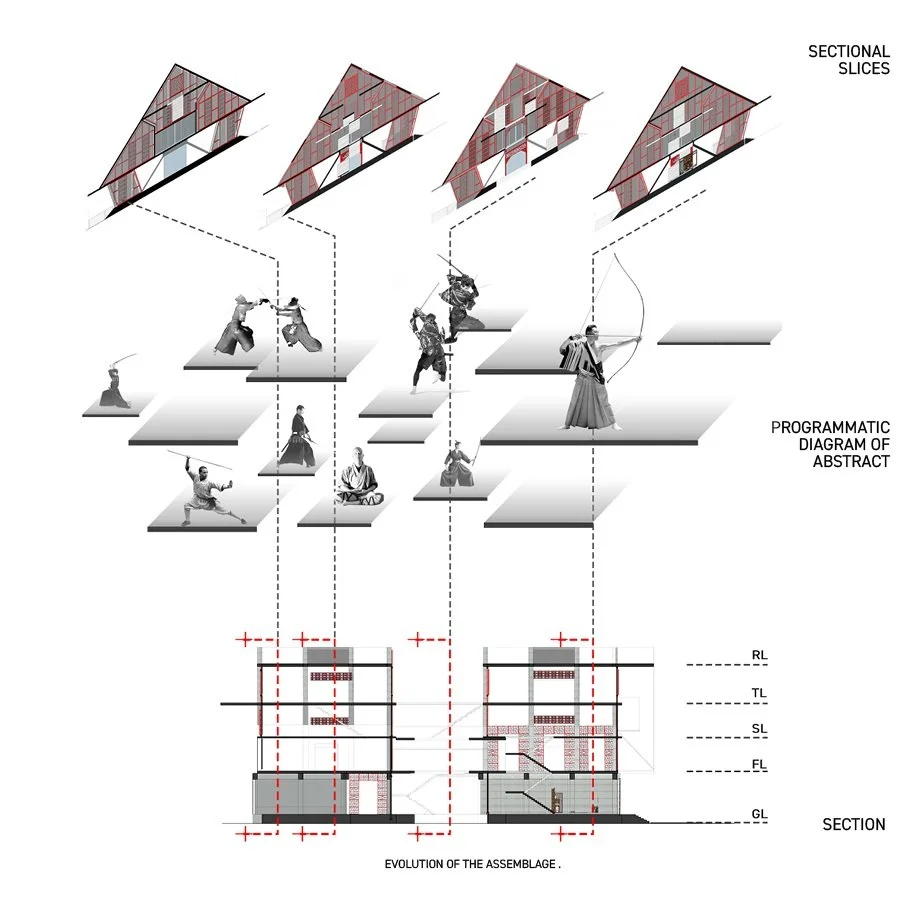 SECTIONAL SLICES

PROGRAMMATIC DIAGRAM OF ABSTRACT

RL

TL

SL

FL

GL

SECTION

EVOLUTION OF THE ASSEMBLAGE .