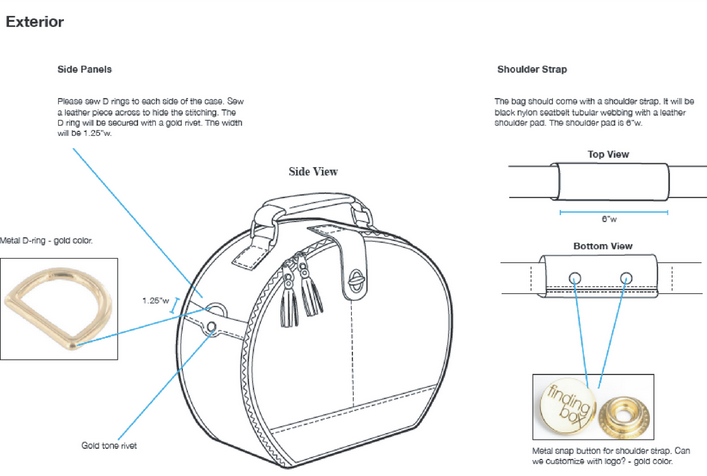 Exterior

Side Panels

Please sew D rings to each side of the case. Sew a leather piece across to hide the stitching. The D ring will be secured with a gold rivet. The width will be 1.25"w.

Side View

Metal D-ring - gold color.

1.25"w

Gold tone rivet

Shoulder Strap

The bag should come with a shoulder strap. It will be black nylon seatbelt tubular webbing with a leather shoulder pad. The shoulder pad is 6"w.

Top View

6"w

Bottom View

finding box

Metal snap button for shoulder strap. Can we customize with logo? - gold color.