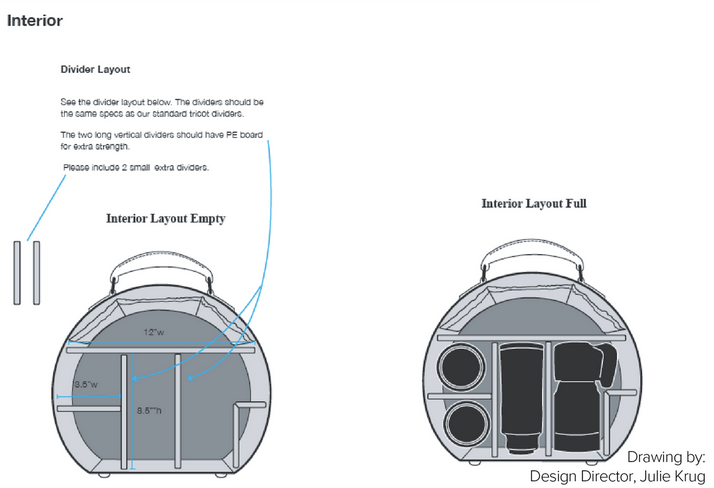 Interior

Divider Layout

See the divider layout below. The dividers should be the same specs as our standard tricot dividers.

The two long vertical dividers should have PE board for extra strength.

Please include 2 small extra dividers.

Interior Layout Empty

12"w

3.5"w

8.5""h

Interior Layout Full

Drawing by:
Design Director, Julie Krug