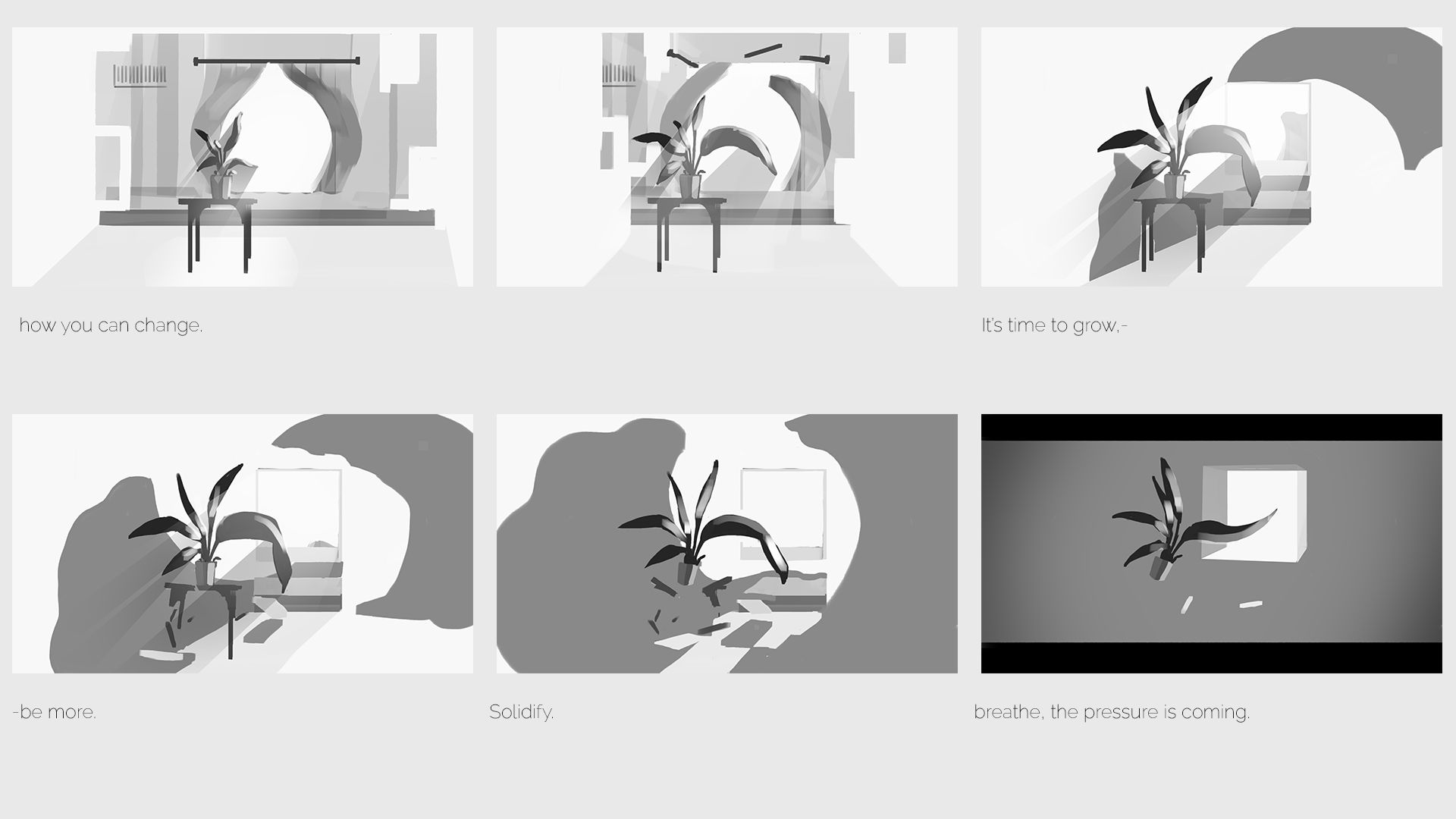 how you can change.

It's time to grow,-

-be more.

Solidify.

breathe, the pressure is coming.