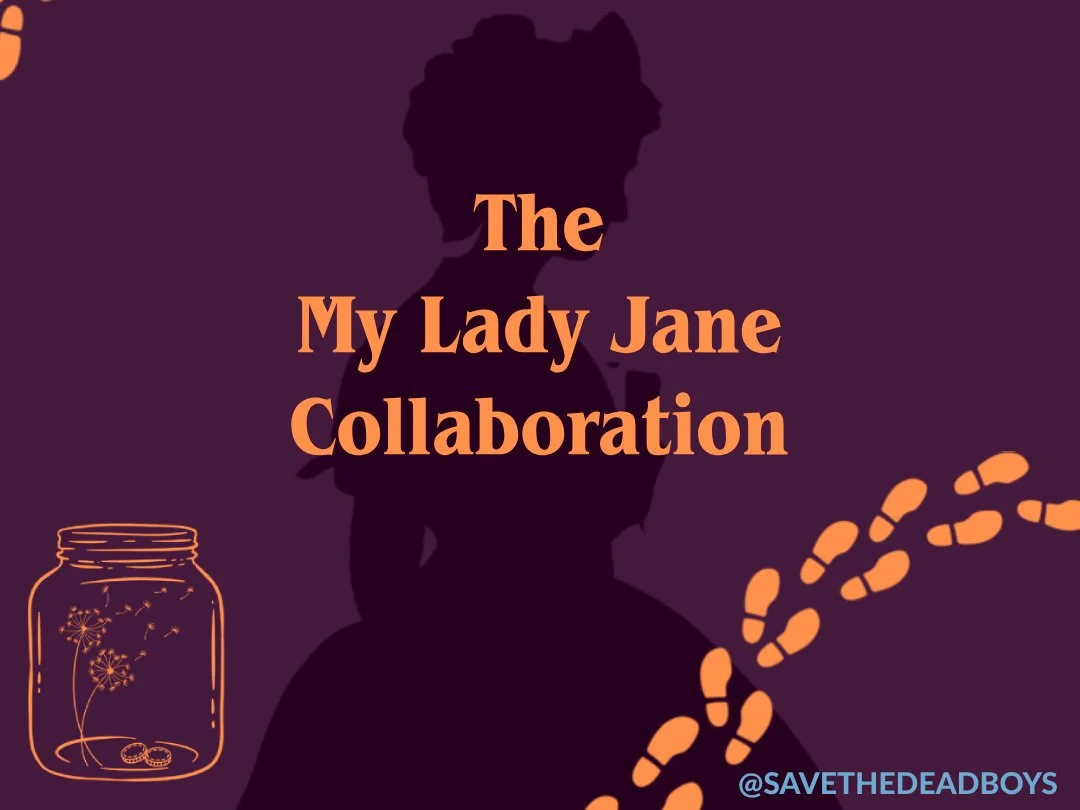 The
My Lady Jane
Collaboration

@SAVETHEDEADBOYS