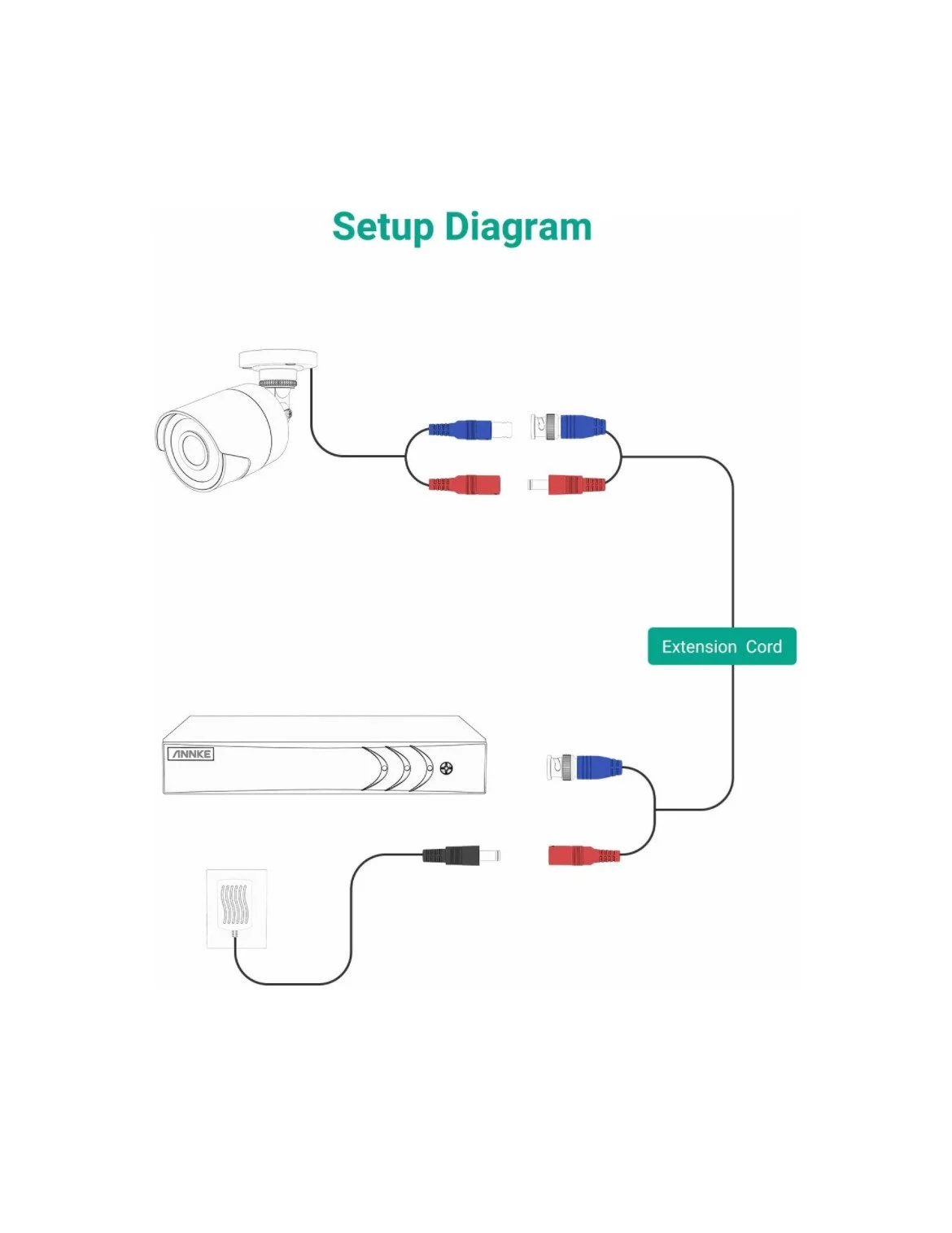 Setup Diagram

Extension Cord

ANNKE