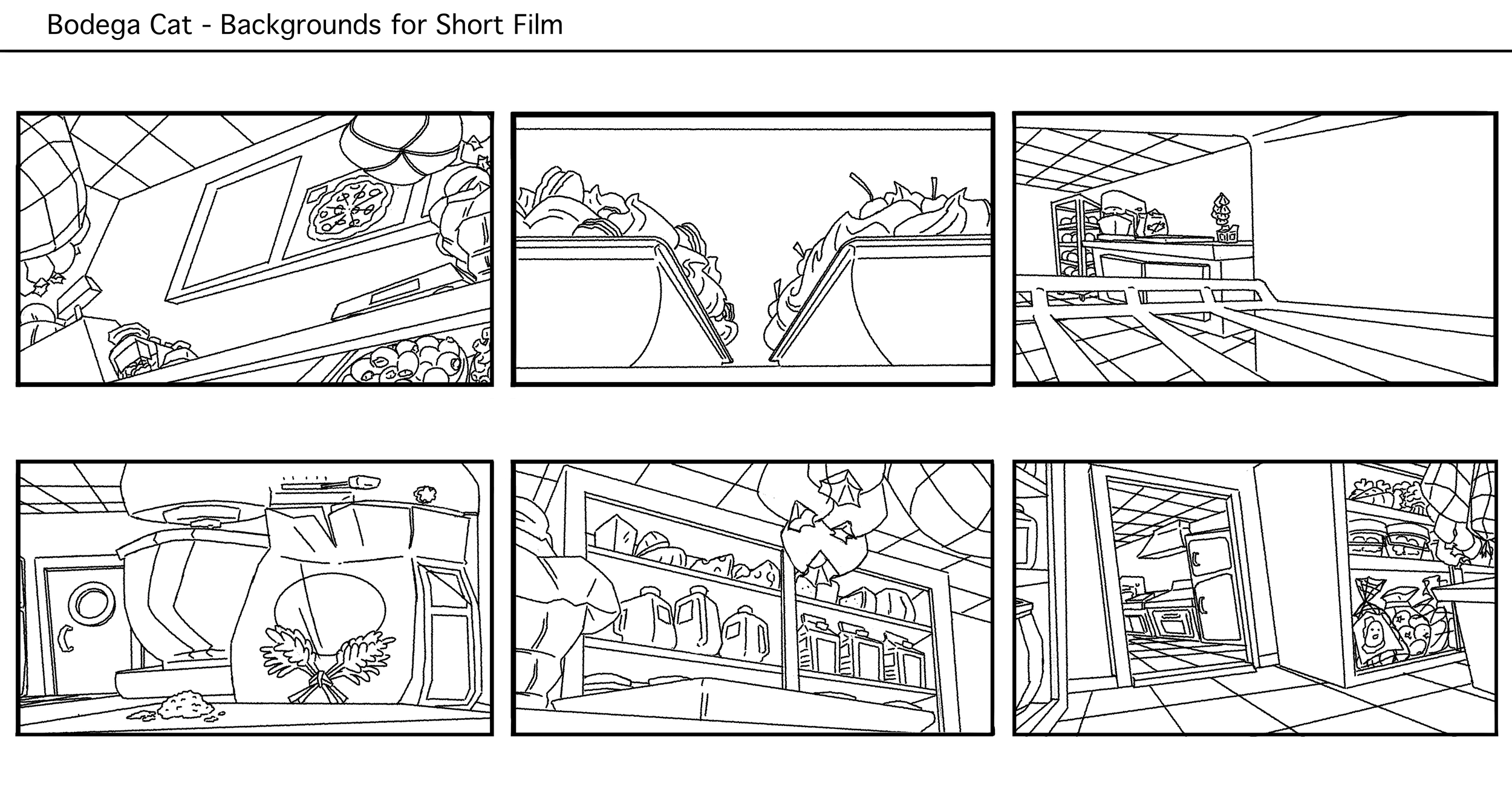 Bodega Cat - Backgrounds for Short Film