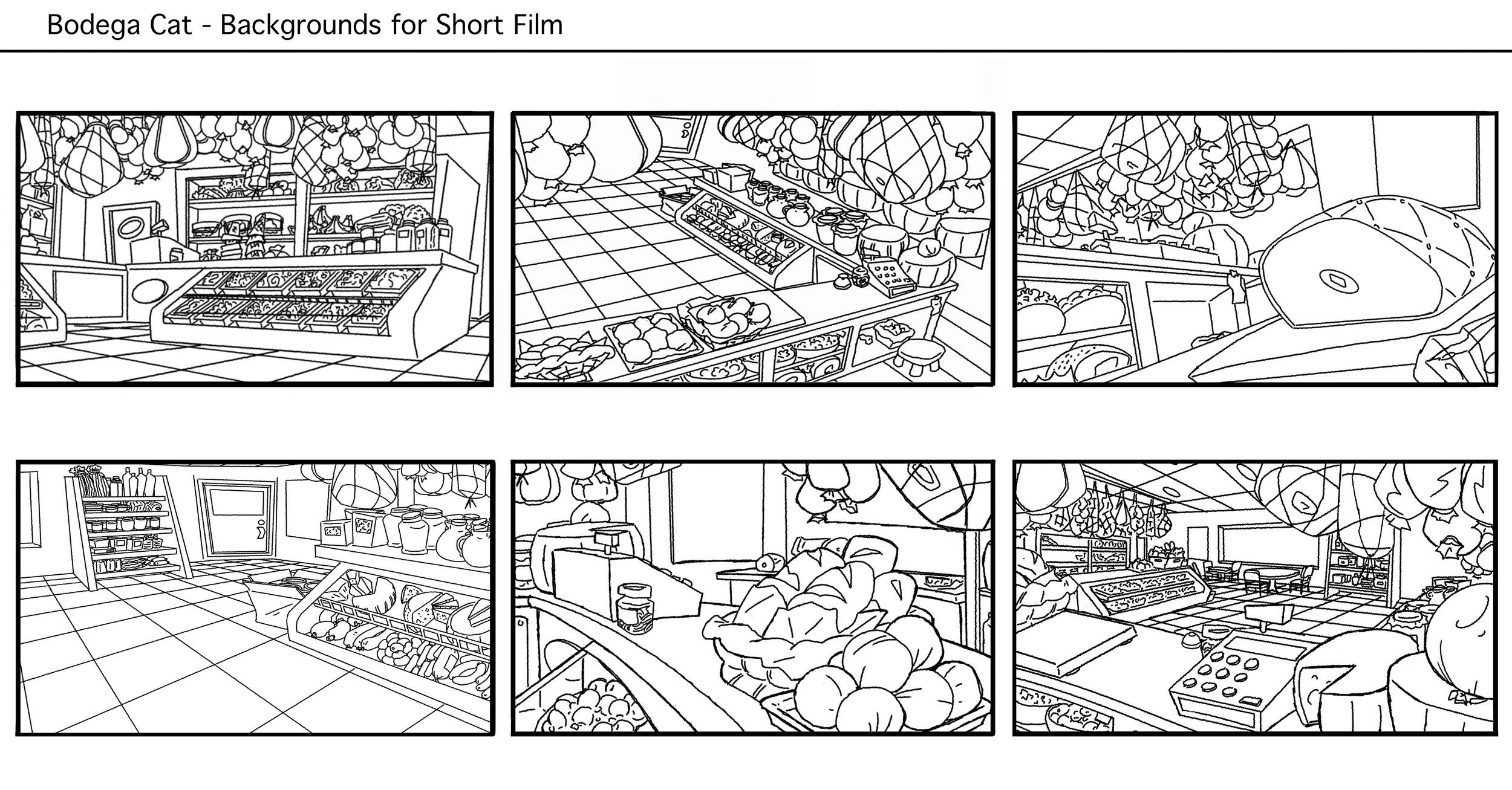 Bodega Cat - Backgrounds for Short Film