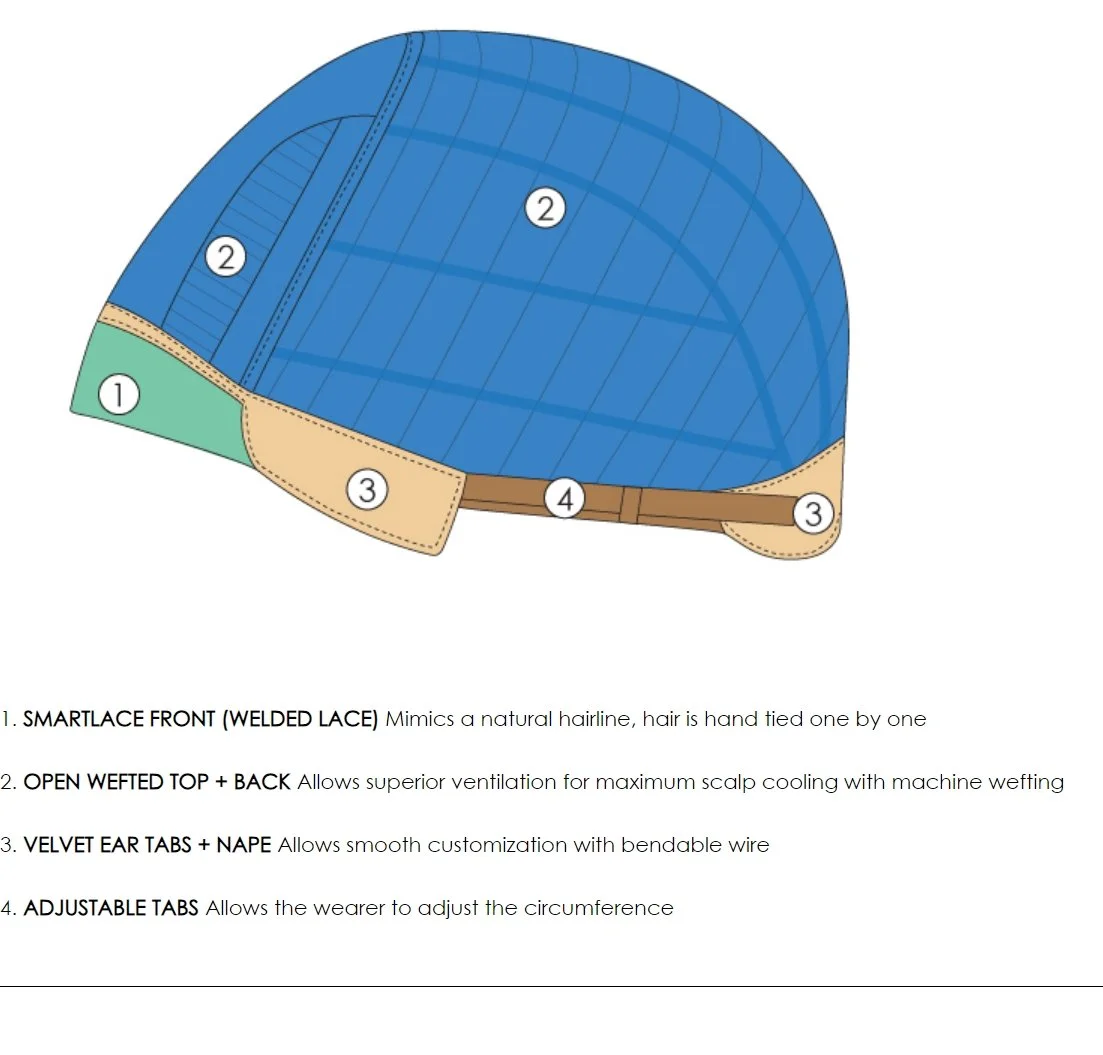 2

2

1

3

4

3

1. SMARTLACE FRONT (WELDED LACE) Mimics a natural hairline, hair is hand tied one by one

2. OPEN WEFTED TOP + BACK Allows superior ventilation for maximum scalp cooling with machine wefting

3. VELVET EAR TABS + NAPE Allows smooth customization with bendable wire

4. ADJUSTABLE TABS Allows the wearer to adjust the circumference