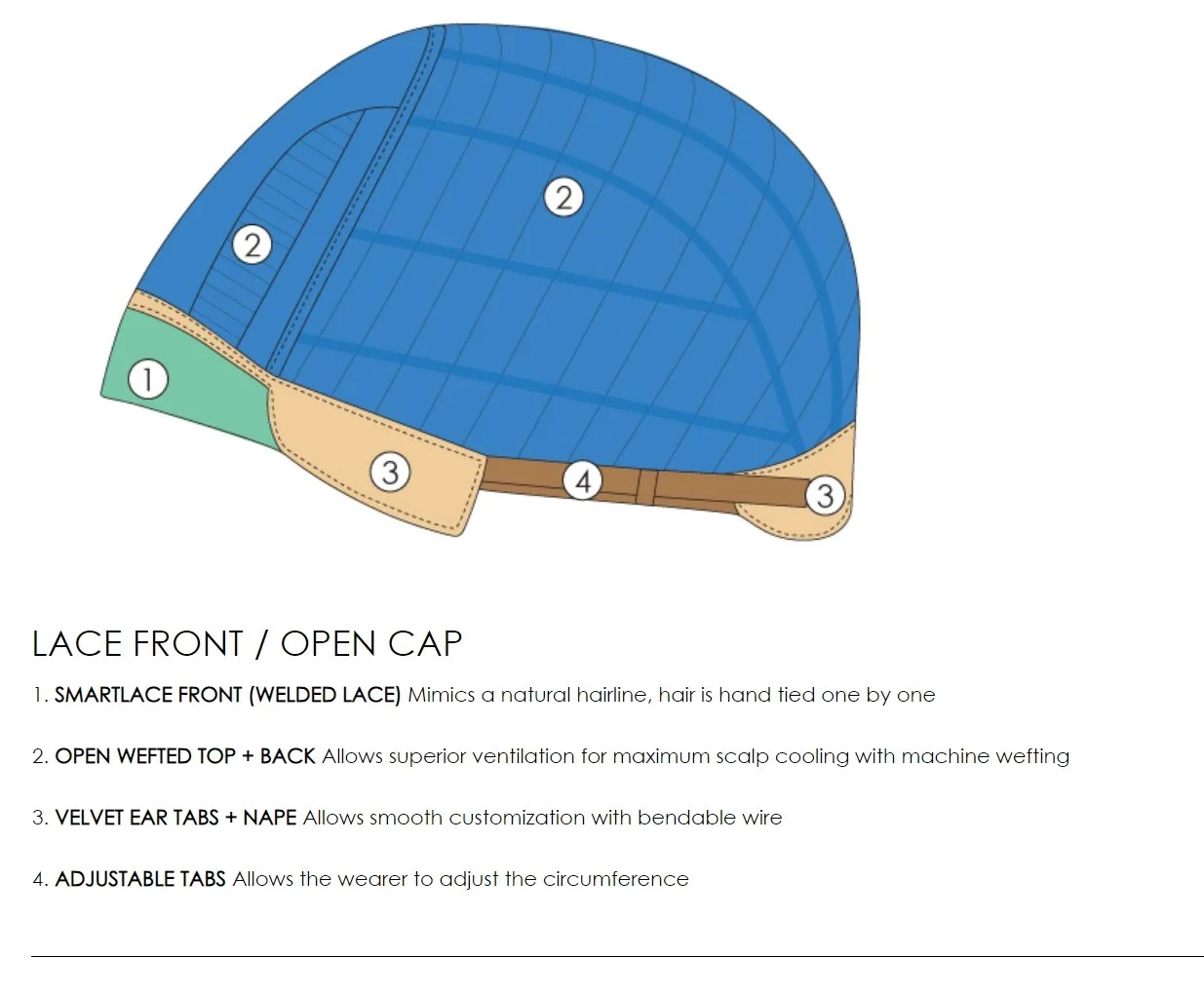 2
2
1
3
4
3

LACE FRONT / OPEN CAP

1. SMARTLACE FRONT (WELDED LACE) Mimics a natural hairline, hair is hand tied one by one

2. OPEN WEFTED TOP + BACK Allows superior ventilation for maximum scalp cooling with machine wefting

3. VELVET EAR TABS + NAPE Allows smooth customization with bendable wire

4. ADJUSTABLE TABS Allows the wearer to adjust the circumference