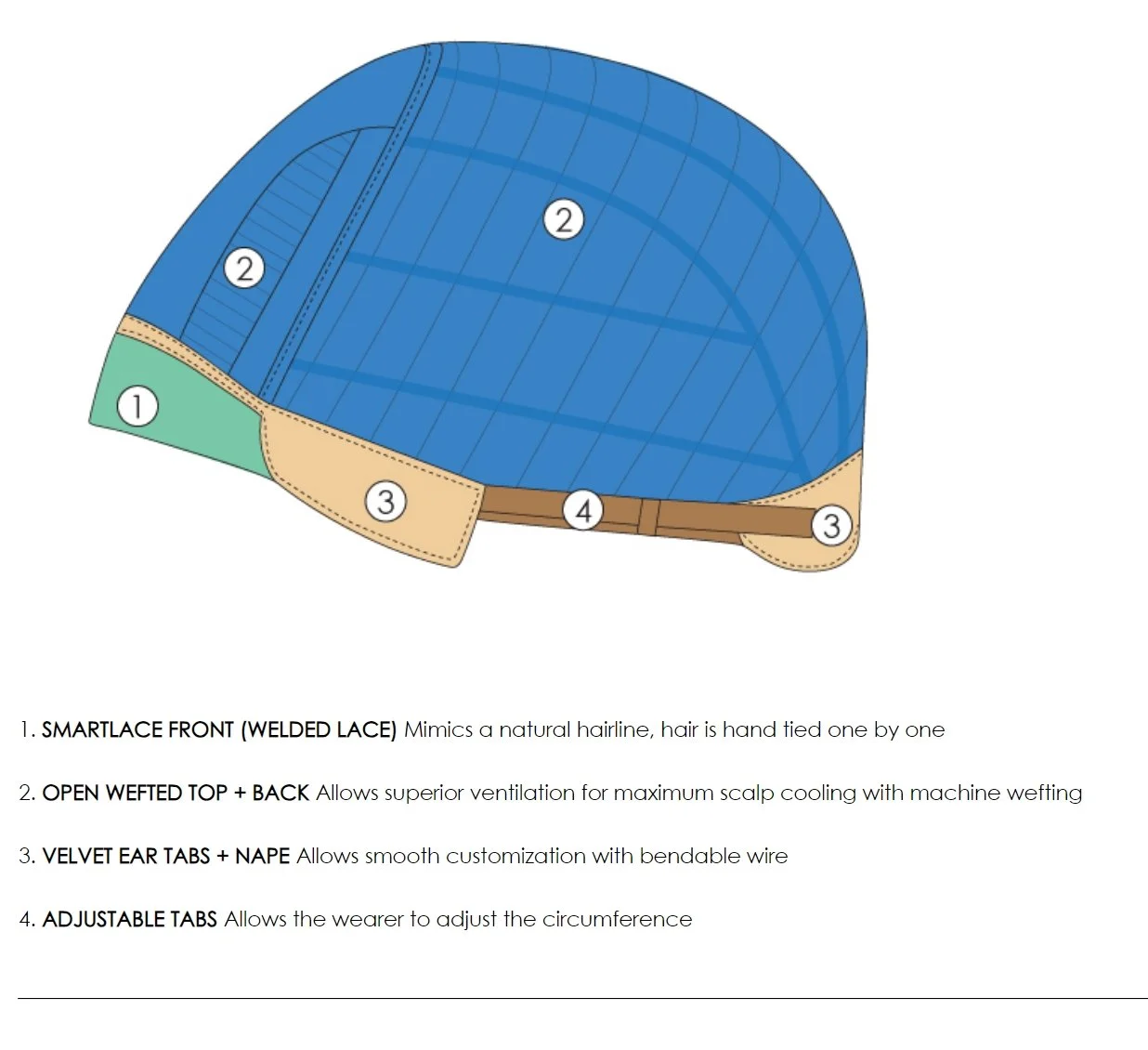 2

2

1

3

4

3

1. SMARTLACE FRONT (WELDED LACE) Mimics a natural hairline, hair is hand tied one by one

2. OPEN WEFTED TOP + BACK Allows superior ventilation for maximum scalp cooling with machine wefting

3. VELVET EAR TABS + NAPE Allows smooth customization with bendable wire

4. ADJUSTABLE TABS Allows the wearer to adjust the circumference