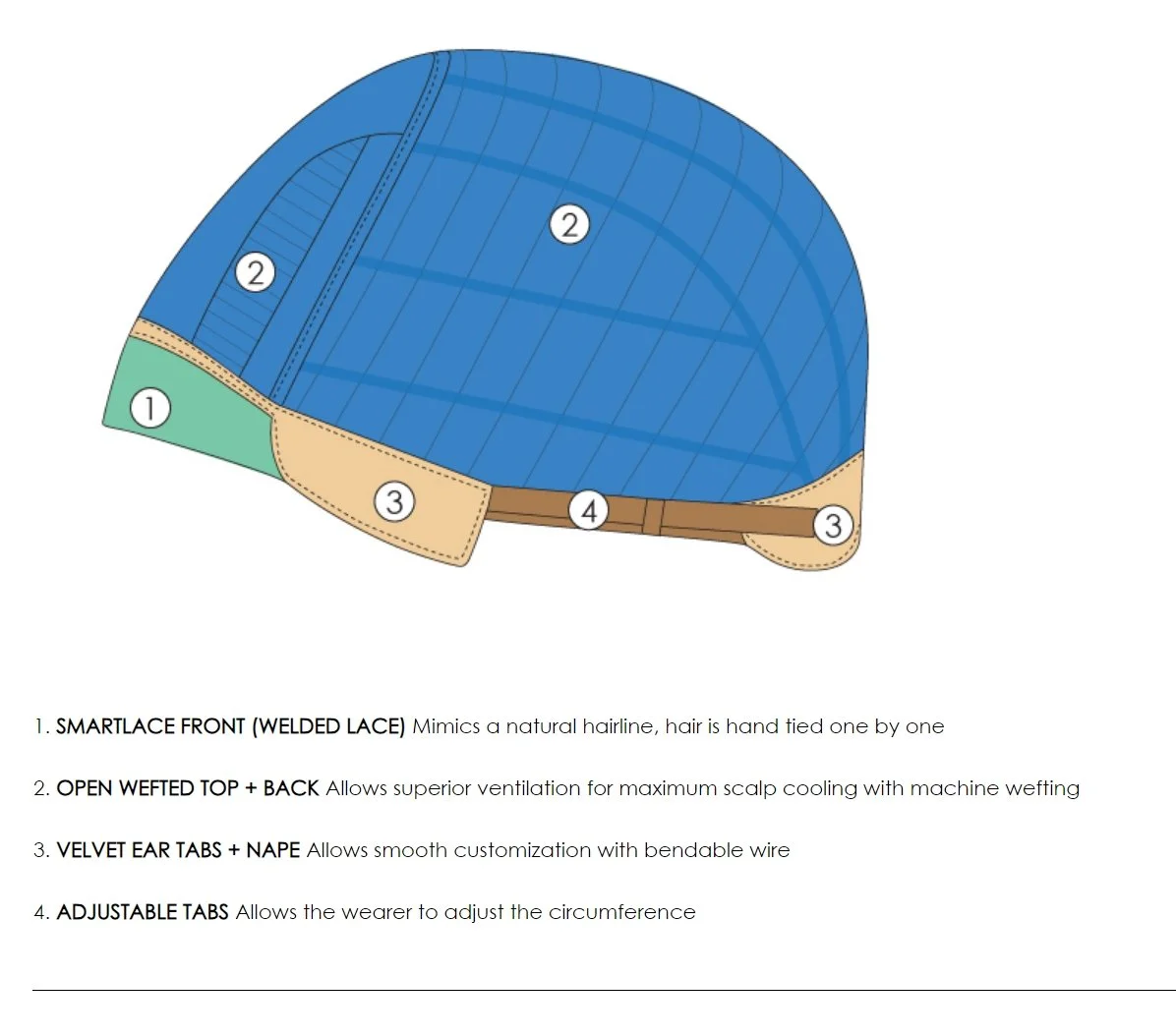 2

2

1

3

4

3

1. SMARTLACE FRONT (WELDED LACE) Mimics a natural hairline, hair is hand tied one by one

2. OPEN WEFTED TOP + BACK Allows superior ventilation for maximum scalp cooling with machine wefting

3. VELVET EAR TABS + NAPE Allows smooth customization with bendable wire

4. ADJUSTABLE TABS Allows the wearer to adjust the circumference