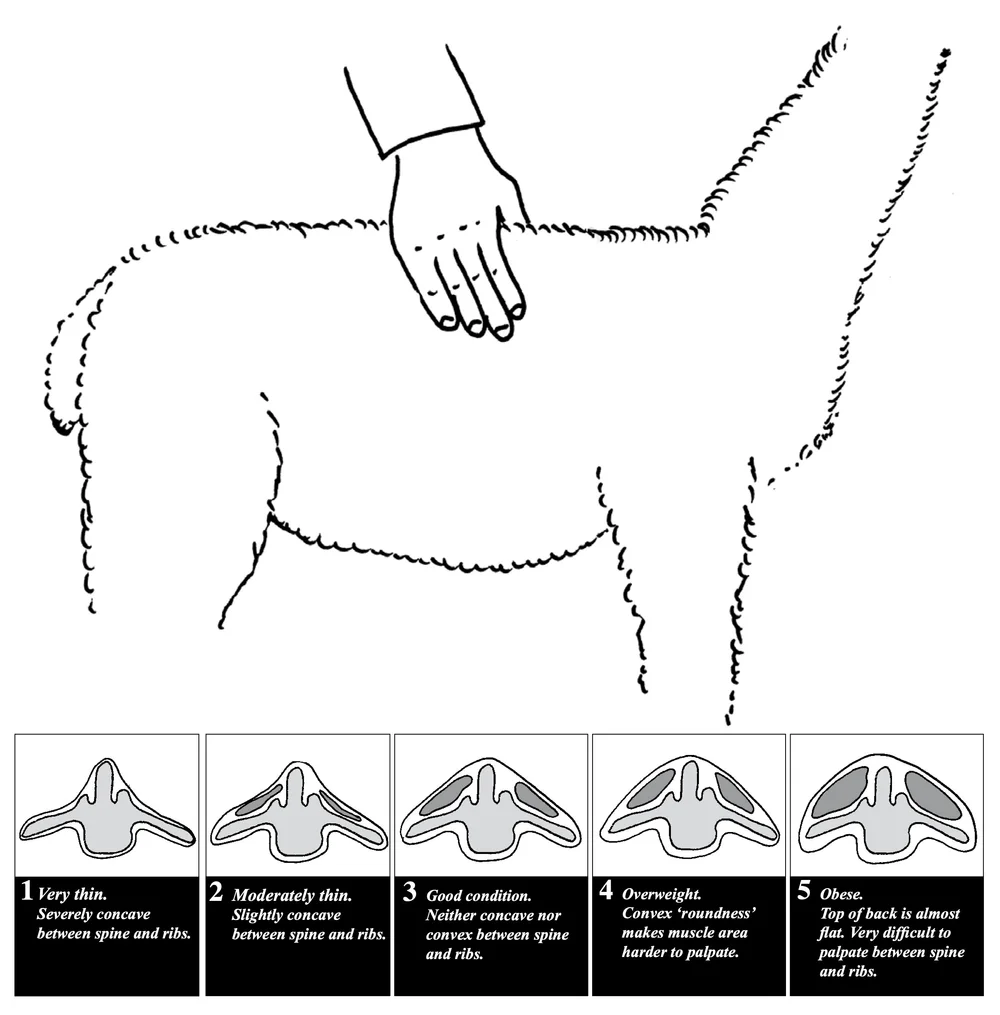 1 Very thin.
Severely concave between spine and ribs.

2 Moderately thin.
Slightly concave between spine and ribs.

3 Good condition.
Neither concave nor convex between spine and ribs.

4 Overweight.
Convex 'roundness' makes muscle area harder to palpate.

5 Obese.
Top of back is almost flat. Very difficult to palpate between spine and ribs.