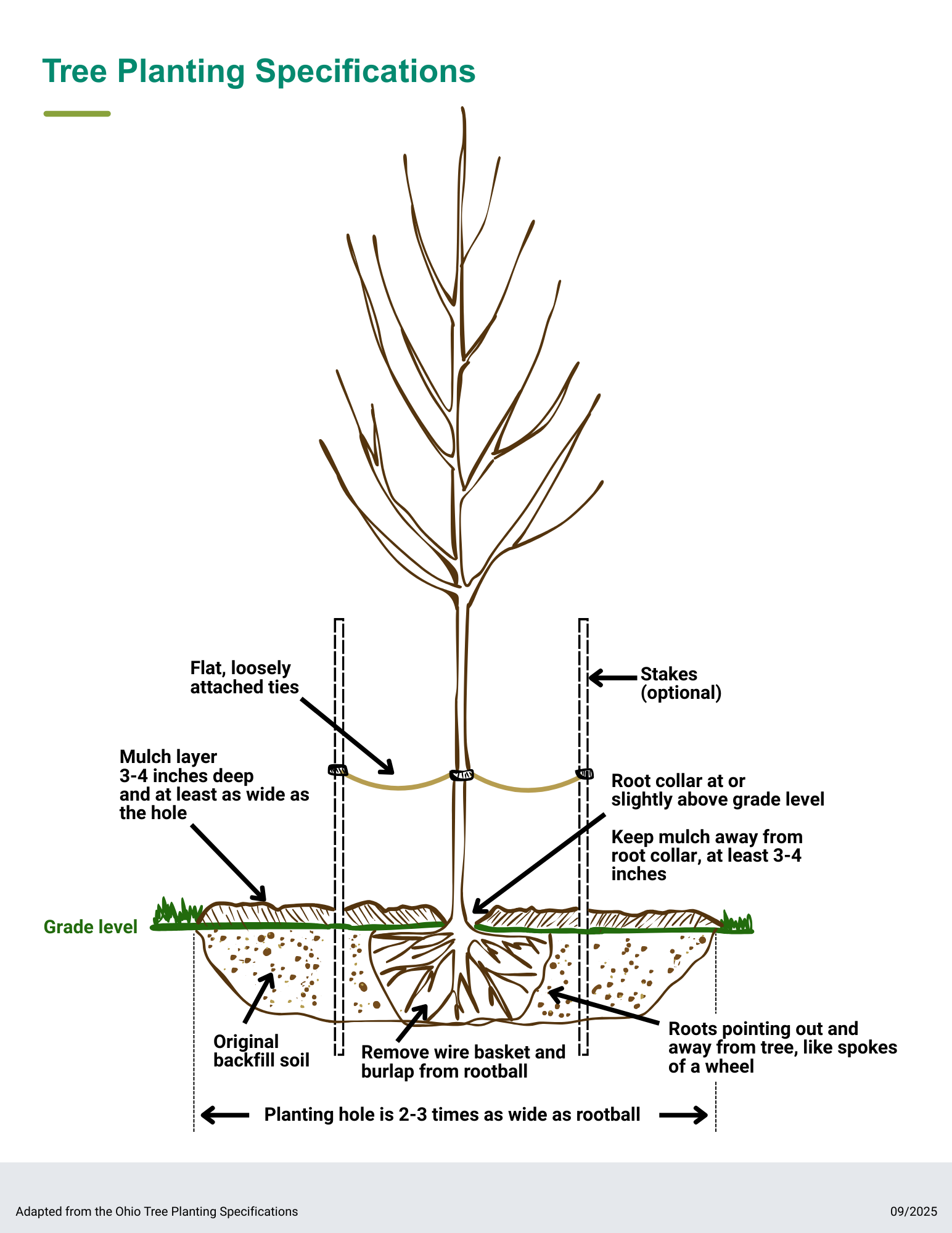 Tree Planting Specifications

Flat, loosely attached ties

Stakes (optional)

Mulch layer 3-4 inches deep and at least as wide as the hole

Root collar at or slightly above grade level

Keep mulch away from root collar, at least 3-4 inches

Grade level

Original backfill soil

Remove wire basket and burlap from rootball

Roots pointing out and away from tree, like spokes of a wheel

Planting hole is 2-3 times as wide as rootball

Adapted from the Ohio Tree Planting Specifications

09/2025