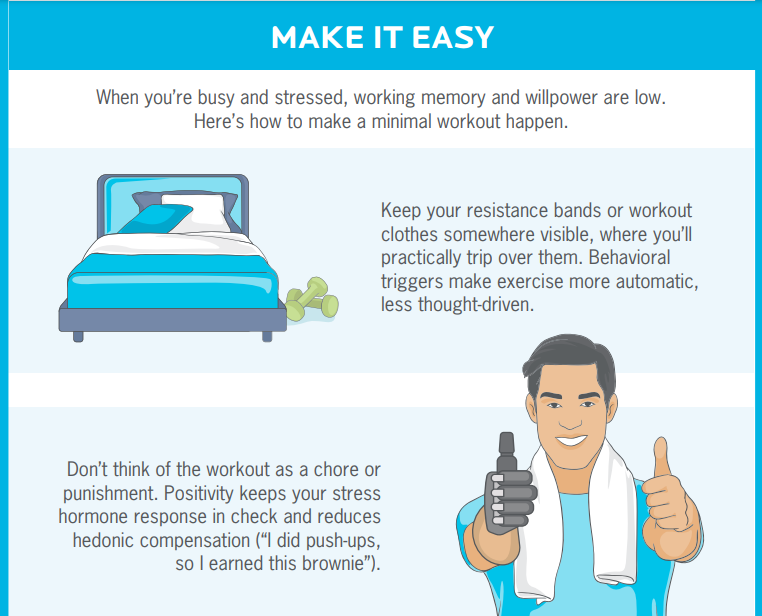 MAKE IT EASY

When you're busy and stressed, working memory and willpower are low. Here's how to make a minimal workout happen.

Keep your resistance bands or workout clothes somewhere visible, where you'll practically trip over them. Behavioral triggers make exercise more automatic, less thought-driven.

Don't think of the workout as a chore or punishment. Positivity keeps your stress hormone response in check and reduces hedonic compensation ("I did push-ups, so I earned this brownie").