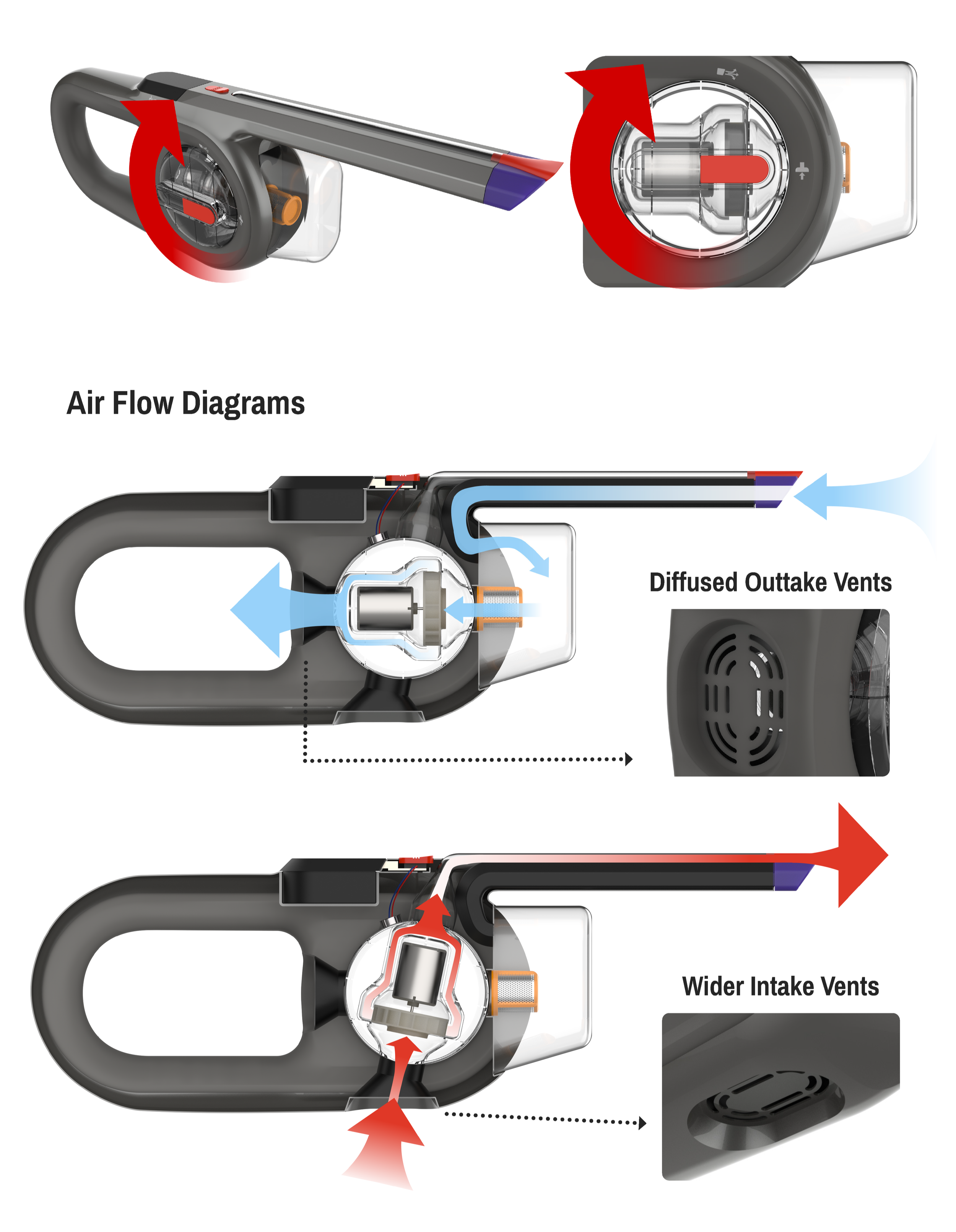 Air Flow Diagrams

Diffused Outtake Vents

Wider Intake Vents