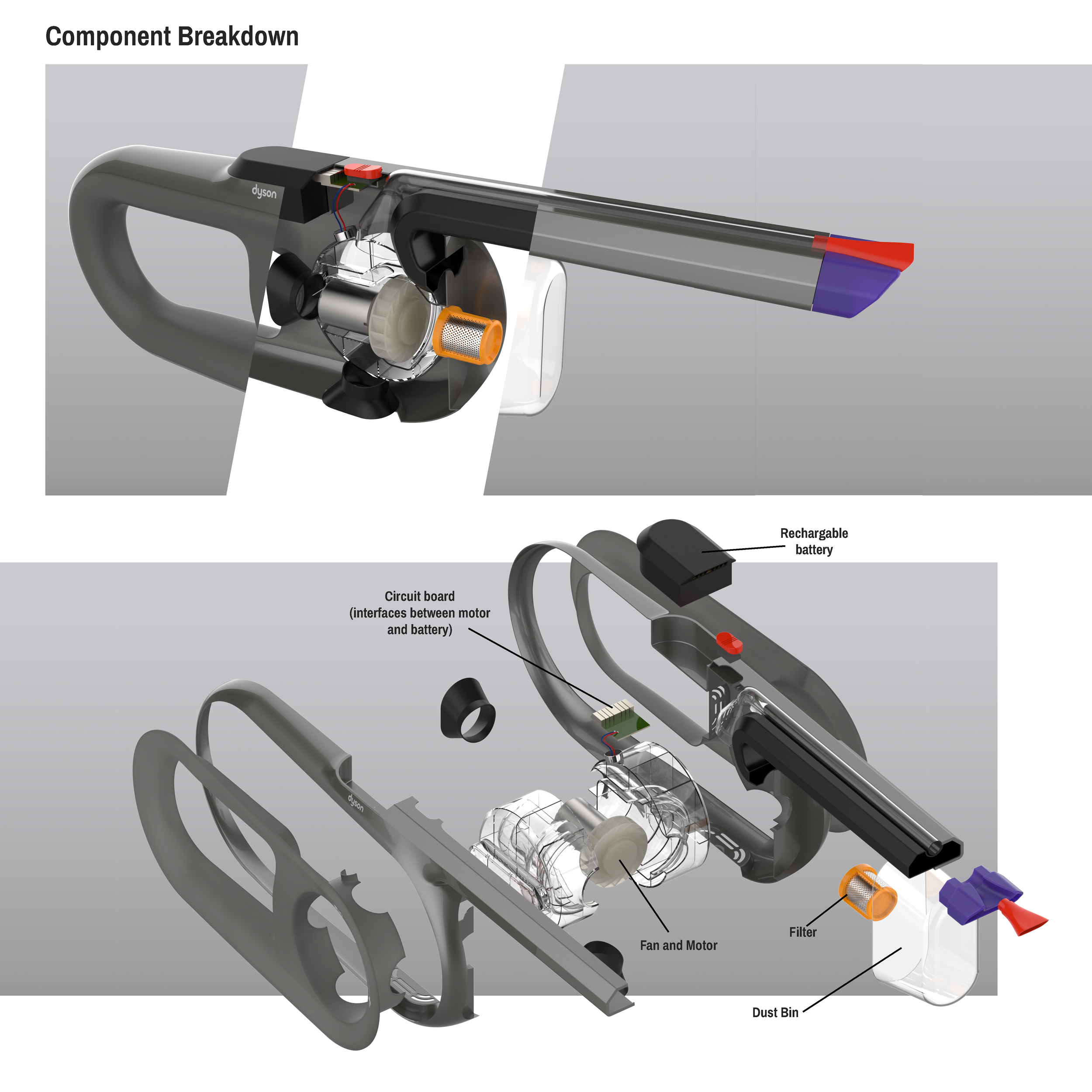 Component Breakdown

dyson

Rechargable battery

Circuit board (interfaces between motor and battery)

dyson

Fan and Motor

Filter

Dust Bin