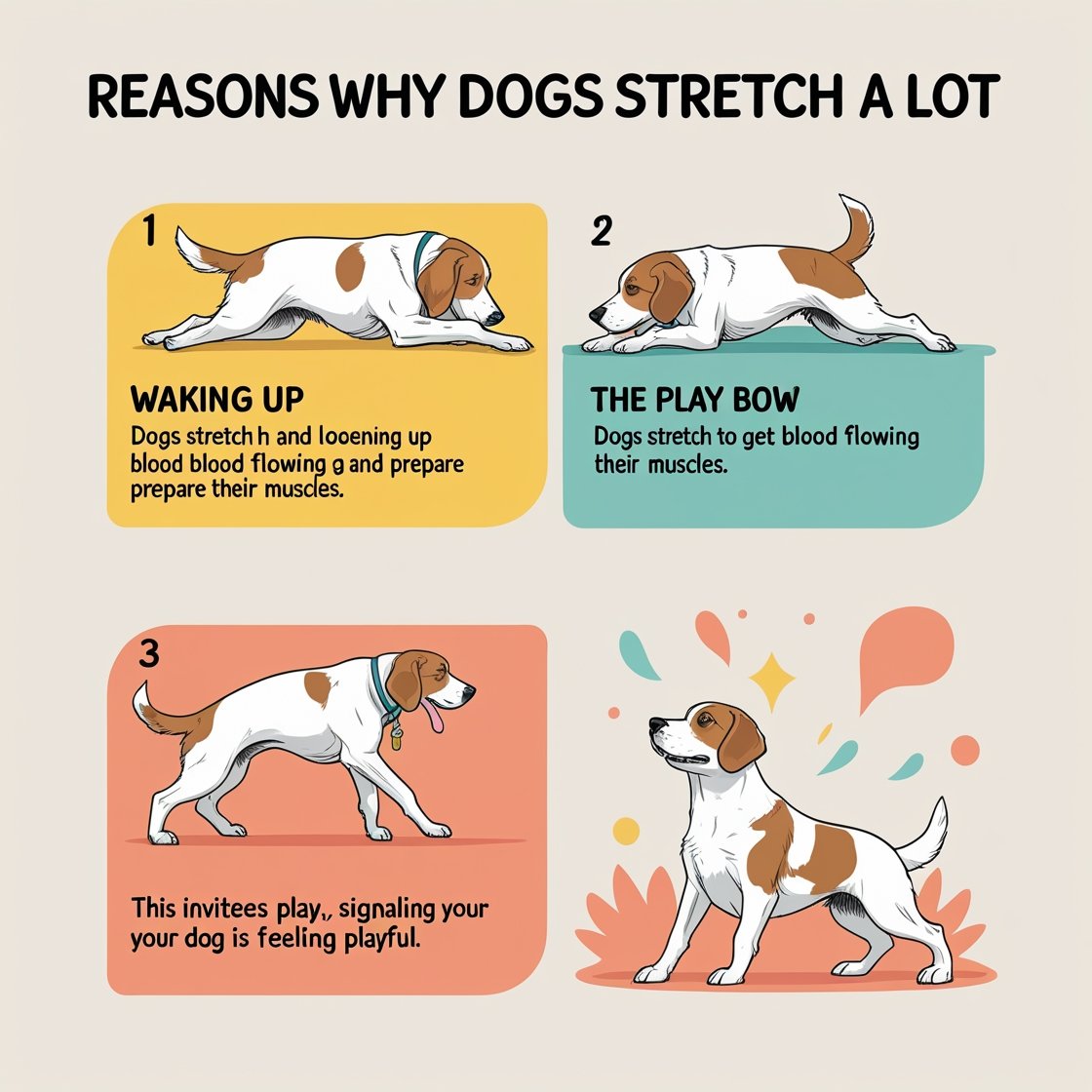 REASONS WHY DOGS STRETCH A LOT

1

WAKING UP

Dogs stretch h and looening up blood blood flowing g and prepare prepare their muscles.

2

THE PLAY BOW

Dogs stretch to get blood flowing their muscles.

3

This invitees play,, signaling your your dog is feeling playful.