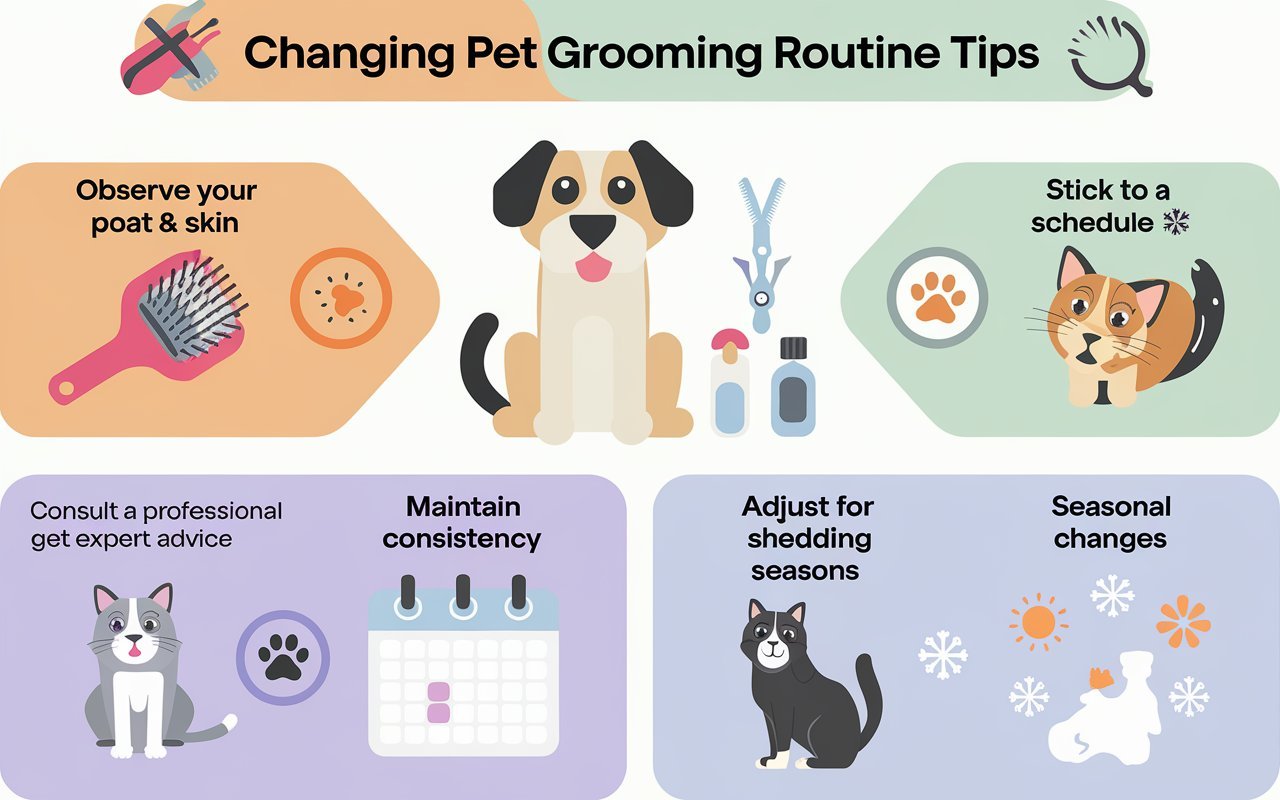 Changing Pet Grooming Routine Tips

Observe your poat & skin

Stick to a schedule

Consult a professional get expert advice

Maintain consistency

Adjust for shedding seasons

Seasonal changes