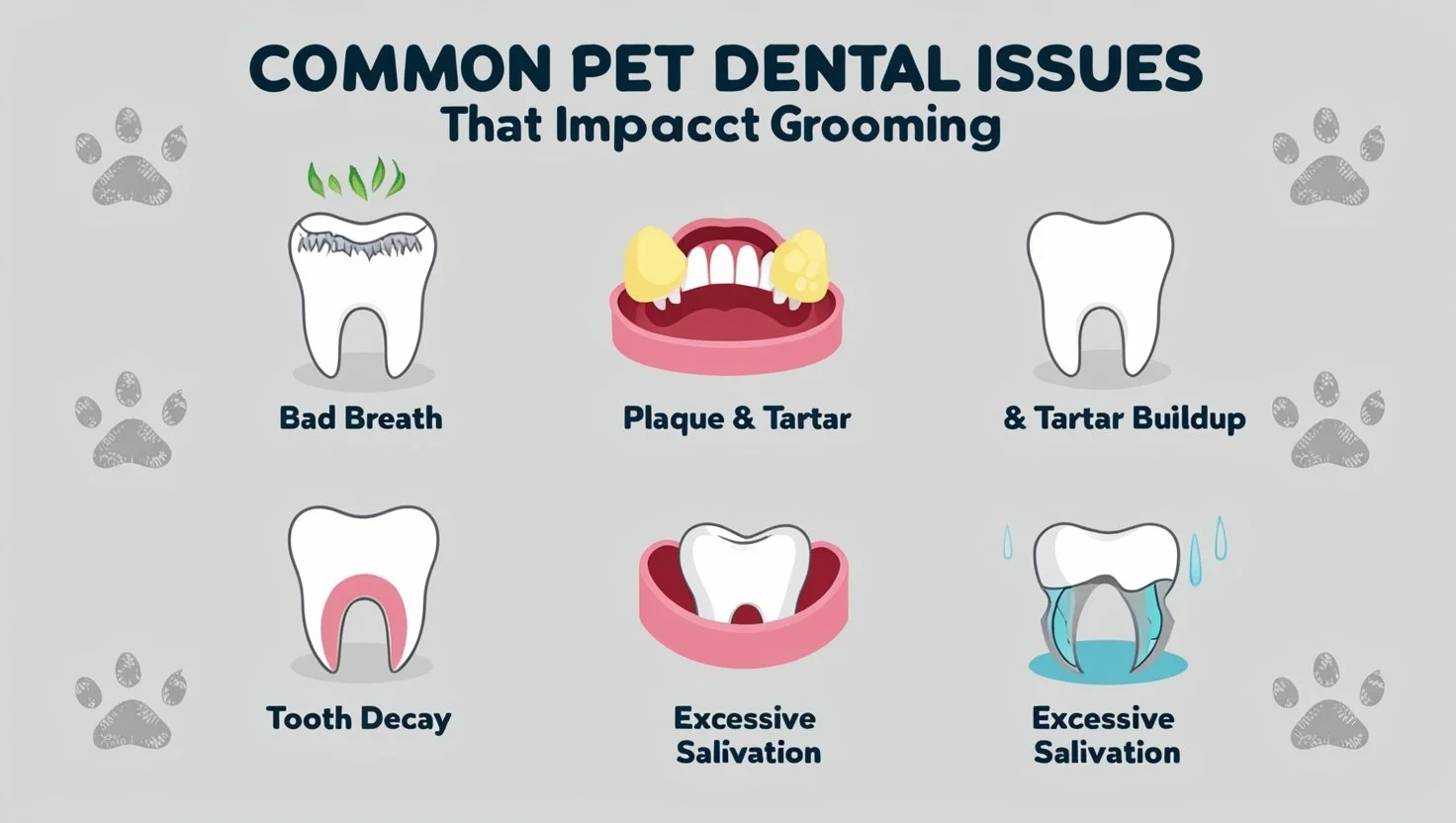 COMMON PET DENTAL ISSUES
That Impacct Grooming

Bad Breath

Plaque & Tartar

& Tartar Buildup

Tooth Decay

Excessive Salivation

Excessive Salivation