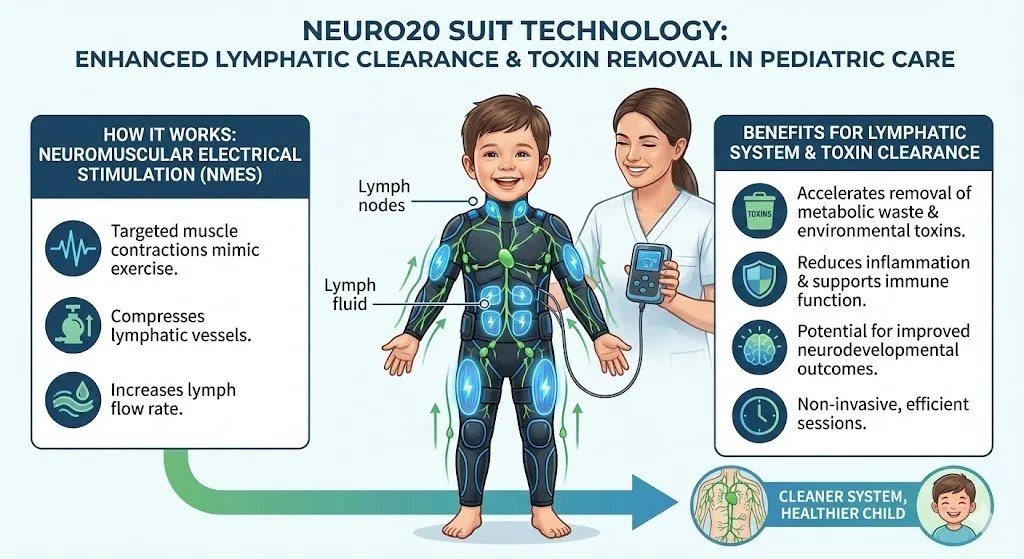 NEURO20 SUIT TECHNOLOGY:
ENHANCED LYMPHATIC CLEARANCE & TOXIN REMOVAL IN PEDIATRIC CARE

HOW IT WORKS: NEUROMUSCULAR ELECTRICAL STIMULATION (NMES)

Targeted muscle contractions mimic exercise.

Compresses lymphatic vessels.

Increases lymph flow rate.

Lymph nodes

Lymph fluid

BENEFITS FOR LYMPHATIC SYSTEM & TOXIN CLEARANCE

TOXINS

Accelerates removal of metabolic waste & environmental toxins.

Reduces inflammation & supports immune function.

Potential for improved neurodevelopmental outcomes.

Non-invasive, efficient sessions.

CLEANER SYSTEM, HEALTHIER CHILD