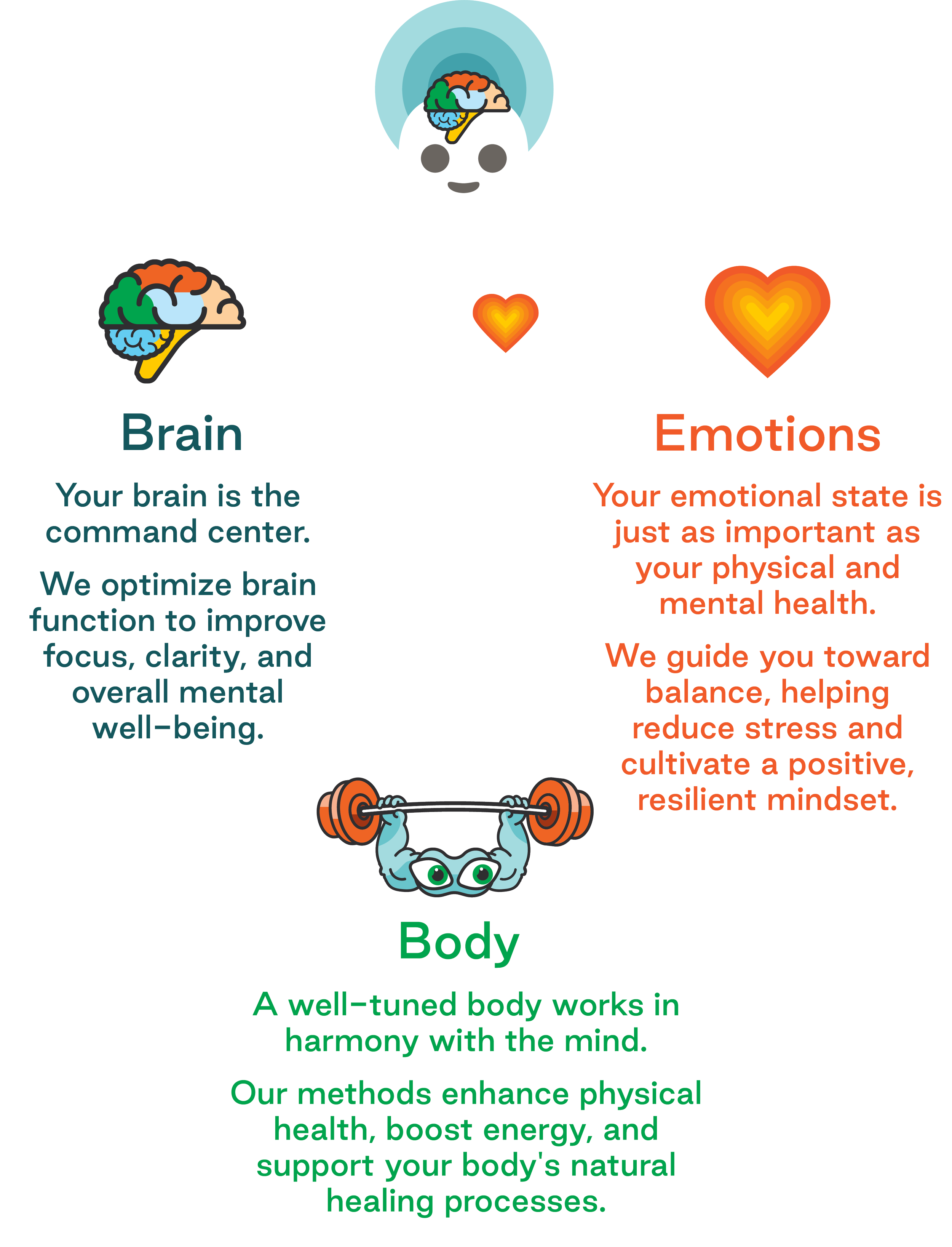 Brain

Your brain is the command center.

We optimize brain function to improve focus, clarity, and overall mental well-being.

Emotions

Your emotional state is just as important as your physical and mental health.

We guide you toward balance, helping reduce stress and cultivate a positive, resilient mindset.

Body

A well-tuned body works in harmony with the mind.

Our methods enhance physical health, boost energy, and support your body's natural healing processes.