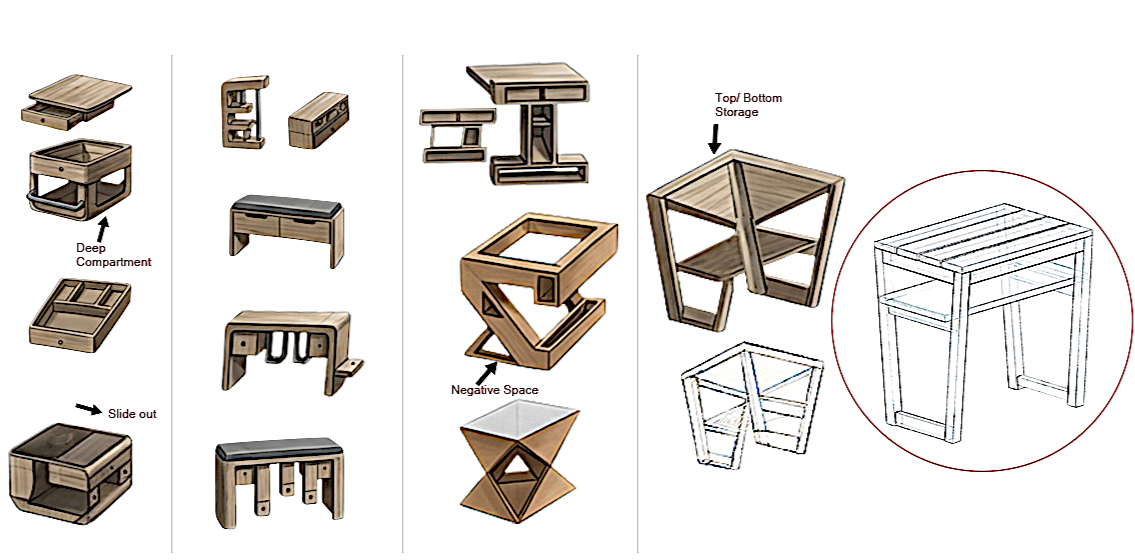 Deep Compartment

Slide out

Negative Space

Top/ Bottom Storage