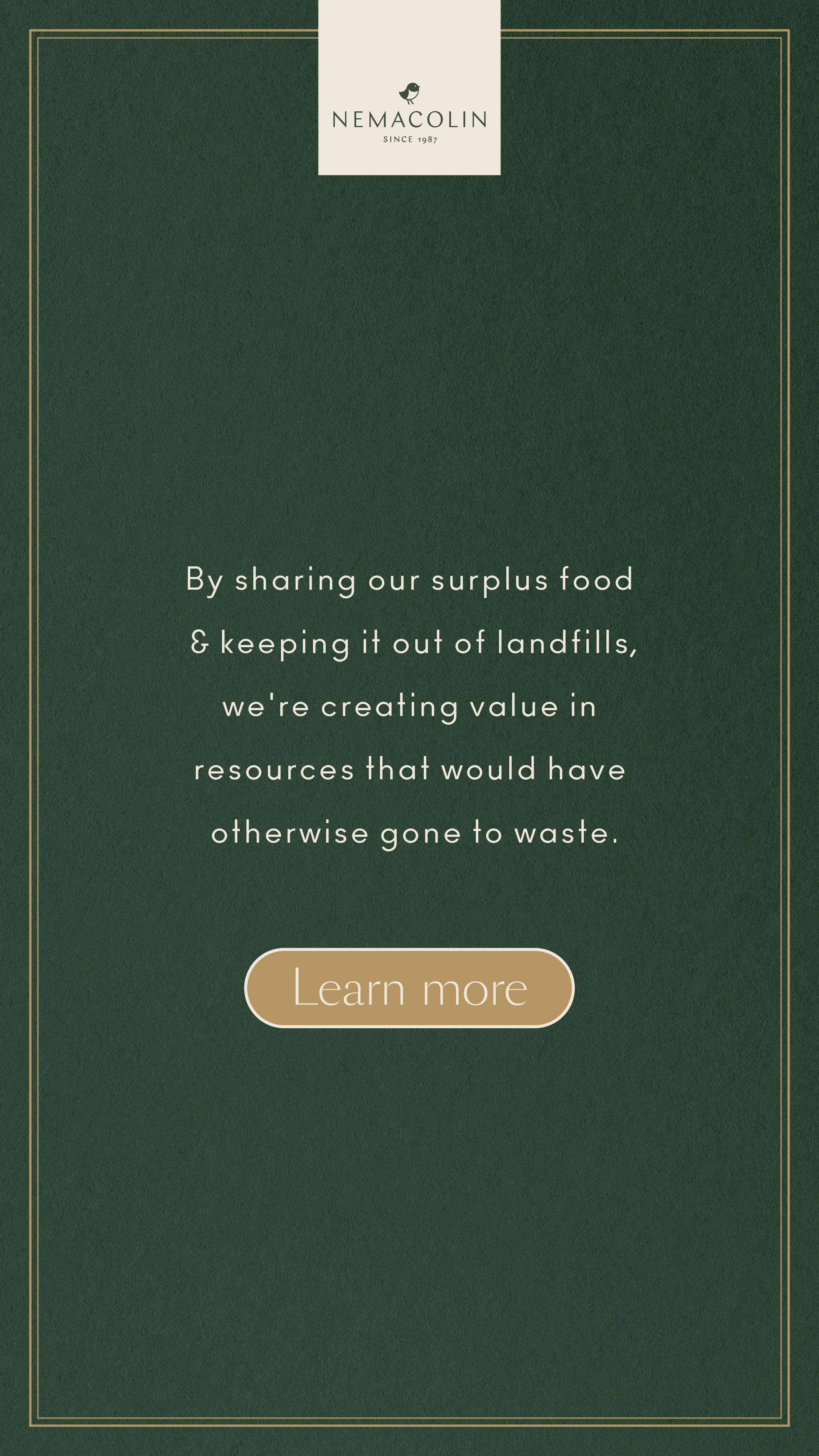 NEMACOLIN
SINCE 1987

By sharing our surplus food & keeping it out of landfills, we're creating value in resources that would have otherwise gone to waste.

Learn more