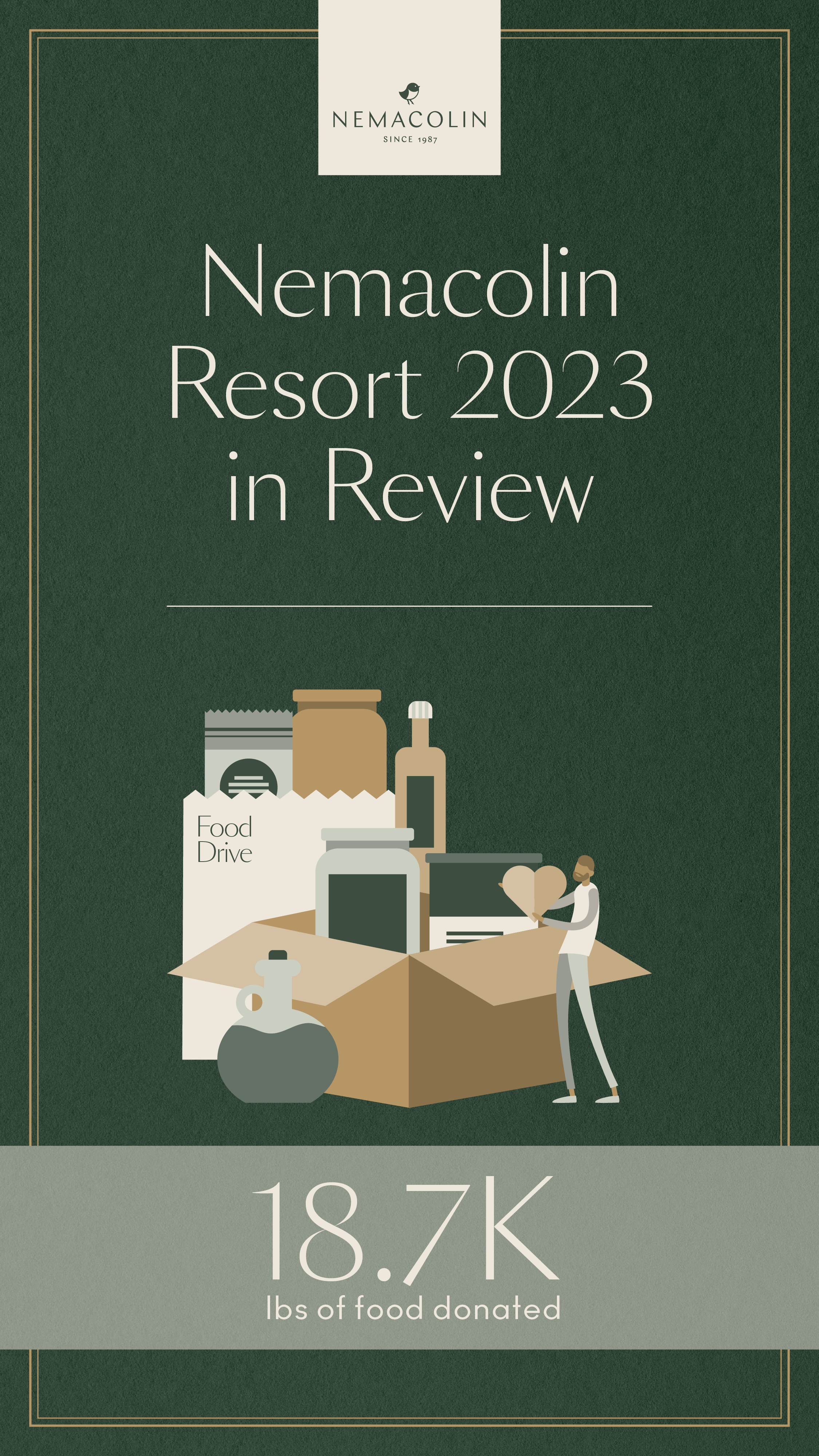 NEMACOLIN
SINCE 1987

Nemacolin Resort 2023 in Review

Food Drive

18.7K
lbs of food donated