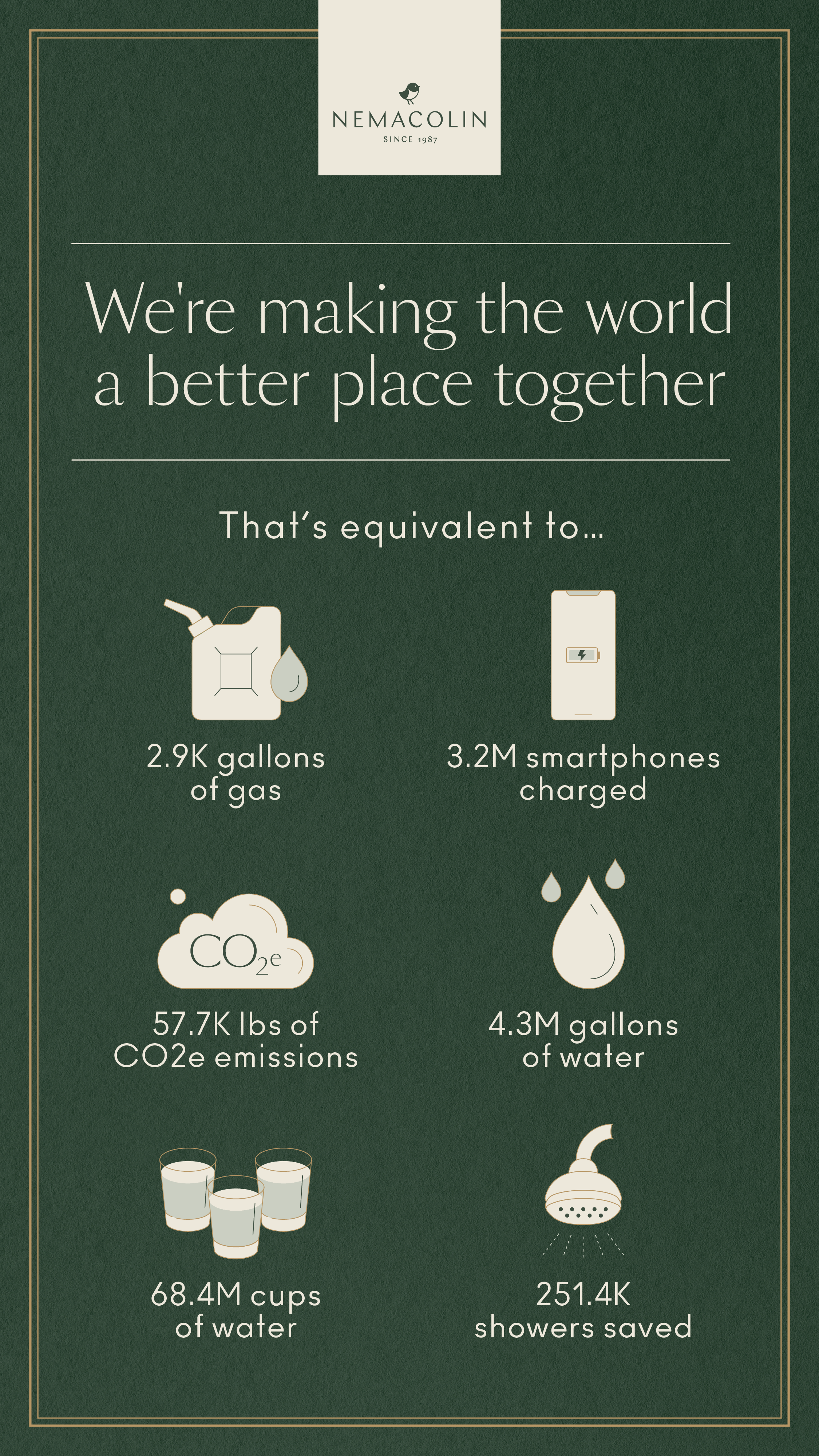 NEMACOLIN
SINCE 1987

We're making the world a better place together

That's equivalent to...

2.9K gallons of gas

3.2M smartphones charged

$CO_2e$

57.7K lbs of CO2e emissions

4.3M gallons of water

68.4M cups of water

251.4K showers saved