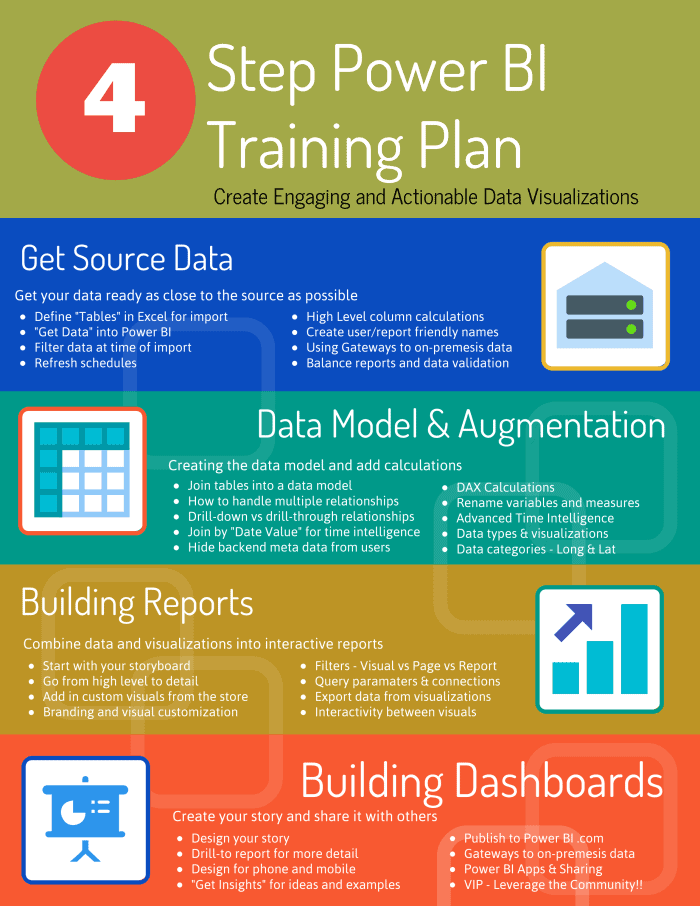 4 Step Power BI Training Plan

Create Engaging and Actionable Data Visualizations

Get Source Data

Get your data ready as close to the source as possible

- Define "Tables" in Excel for import
- "Get Data" into Power BI
- Filter data at time of import
- Refresh schedules

- High Level column calculations
- Create user/report friendly names
- Using Gateways to on-premesis data
- Balance reports and data validation

Data Model & Augmentation

Creating the data model and add calculations

- Join tables into a data model
- How to handle multiple relationships
- Drill-down vs drill-through relationships
- Join by "Date Value" for time intelligence
- Hide backend meta data from users

- DAX Calculations
- Rename variables and measures
- Advanced Time Intelligence
- Data types & visualizations
- Data categories - Long & Lat

Building Reports

Combine data and visualizations into interactive reports

- Start with your storyboard
- Go from high level to detail
- Add in custom visuals from the store
- Branding and visual customization

- Filters - Visual vs Page vs Report
- Query paramaters & connections
- Export data from visualizations
- Interactivity between visuals

Building Dashboards

Create your story and share it with others

- Design your story
- Drill-to report for more detail
- Design for phone and mobile
- "Get Insights" for ideas and examples

- Publish to Power BI .com
- Gateways to on-premesis data
- Power BI Apps & Sharing
- VIP - Leverage the Community!!