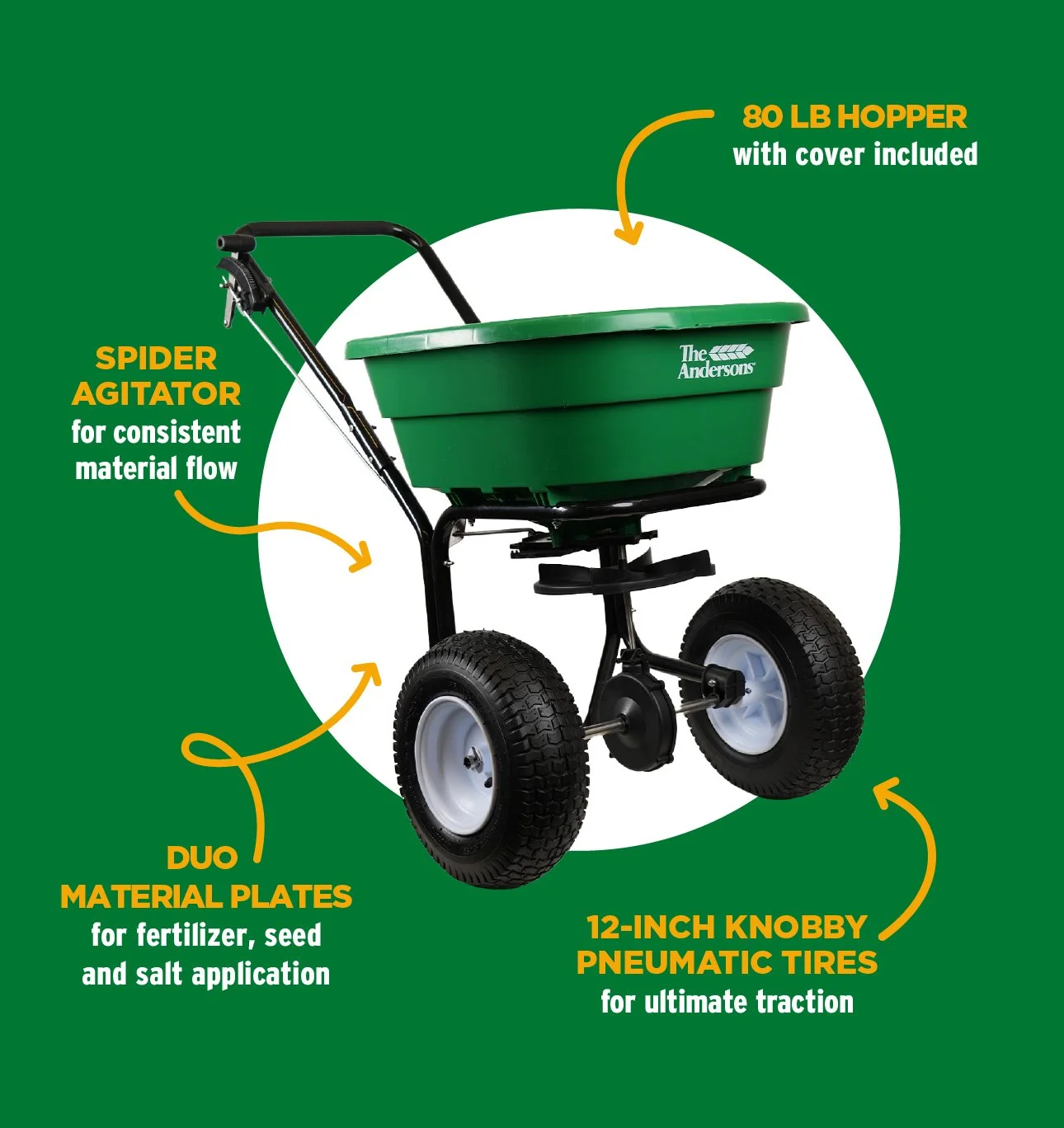 80 LB HOPPER
with cover included

SPIDER AGITATOR
for consistent material flow

The Andersons

DUO MATERIAL PLATES
for fertilizer, seed and salt application

12-INCH KNOBBY PNEUMATIC TIRES
for ultimate traction