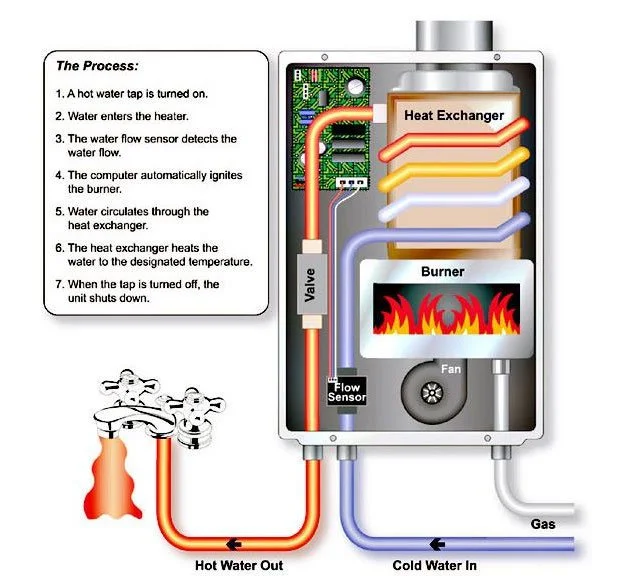 The Process:

1. A hot water tap is turned on.

2. Water enters the heater.

3. The water flow sensor detects the water flow.

4. The computer automatically ignites the burner.

5. Water circulates through the heat exchanger.

6. The heat exchanger heats the water to the designated temperature.

7. When the tap is turned off, the unit shuts down.

Heat Exchanger

Valve

Burner

Fan

Flow Sensor

Gas

Hot Water Out

Cold Water In