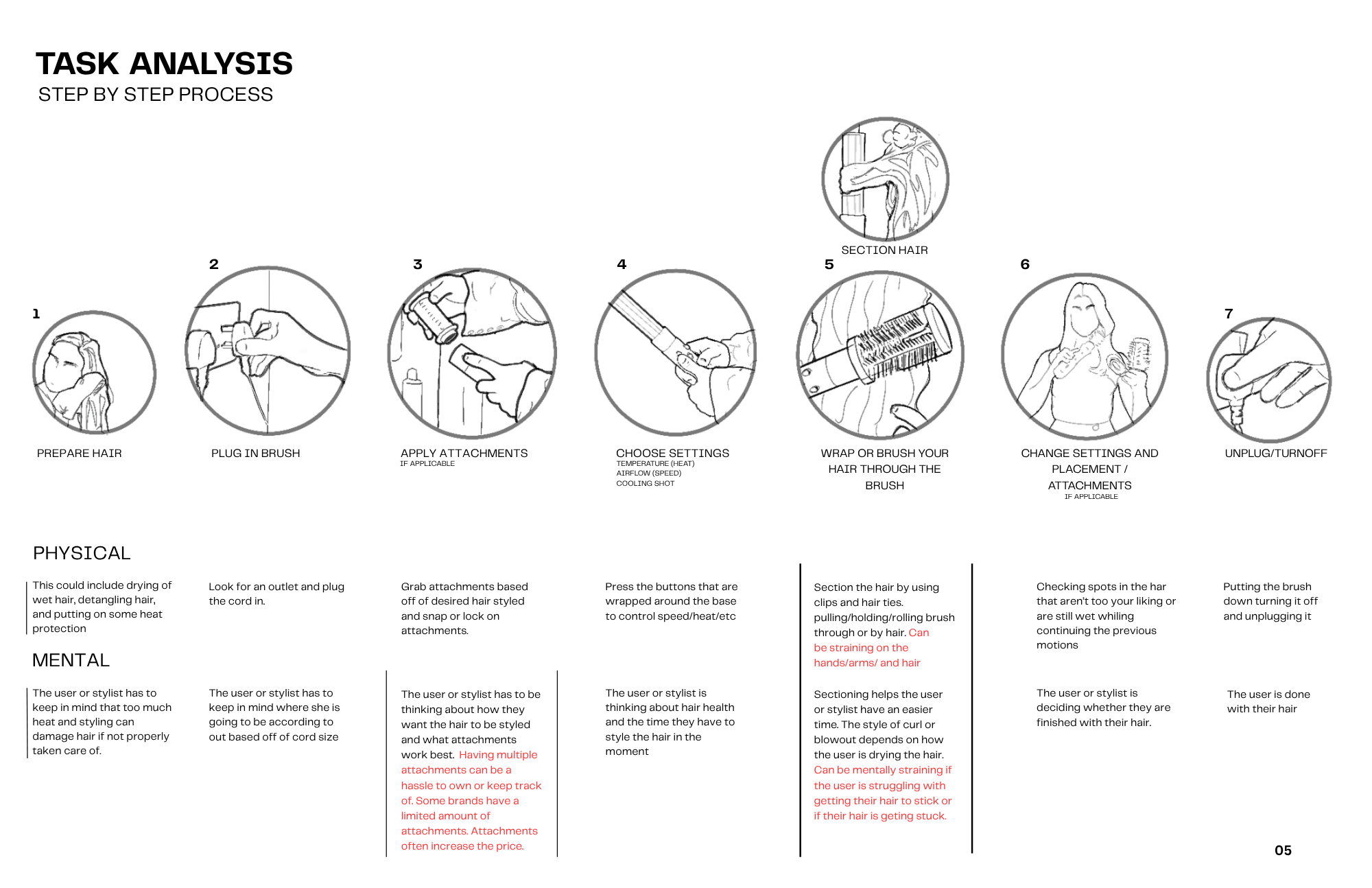 TASK ANALYSIS
STEP BY STEP PROCESS

SECTION HAIR

1
PREPARE HAIR

2
PLUG IN BRUSH

3
APPLY ATTACHMENTS
IF APPLICABLE

4
CHOOSE SETTINGS
TEMPERATURE (HEAT)
AIRFLOW (SPEED)
COOLING SHOT

5
WRAP OR BRUSH YOUR HAIR THROUGH THE BRUSH

6
CHANGE SETTINGS AND PLACEMENT / ATTACHMENTS
IF APPLICABLE

7
UNPLUG/TURNOFF

PHYSICAL

This could include drying of wet hair, detangling hair, and putting on some heat protection

Look for an outlet and plug the cord in.

Grab attachments based off of desired hair styled and snap or lock on attachments.

Press the buttons that are wrapped around the base to control speed/heat/etc

Section the hair by using clips and hair ties. pulling/holding/rolling brush through or by hair. Can be straining on the hands/arms/ and hair

Checking spots in the har that aren't too your liking or are still wet whiling continuing the previous motions

Putting the brush down turning it off and unplugging it

MENTAL

The user or stylist has to keep in mind that too much heat and styling can damage hair if not properly taken care of.

The user or stylist has to keep in mind where she is going to be according to out based off of cord size

The user or stylist has to be thinking about how they want the hair to be styled and what attachments work best. Having multiple attachments can be a hassle to own or keep track of. Some brands have a limited amount of attachments. Attachments often increase the price.

The user or stylist is thinking about hair health and the time they have to style the hair in the moment

Sectioning helps the user or stylist have an easier time. The style of curl or blowout depends on how the user is drying the hair. Can be mentally straining if the user is struggling with getting their hair to stick or if their hair is geting stuck.

The user or stylist is deciding whether they are finished with their hair.

The user is done with their hair

05