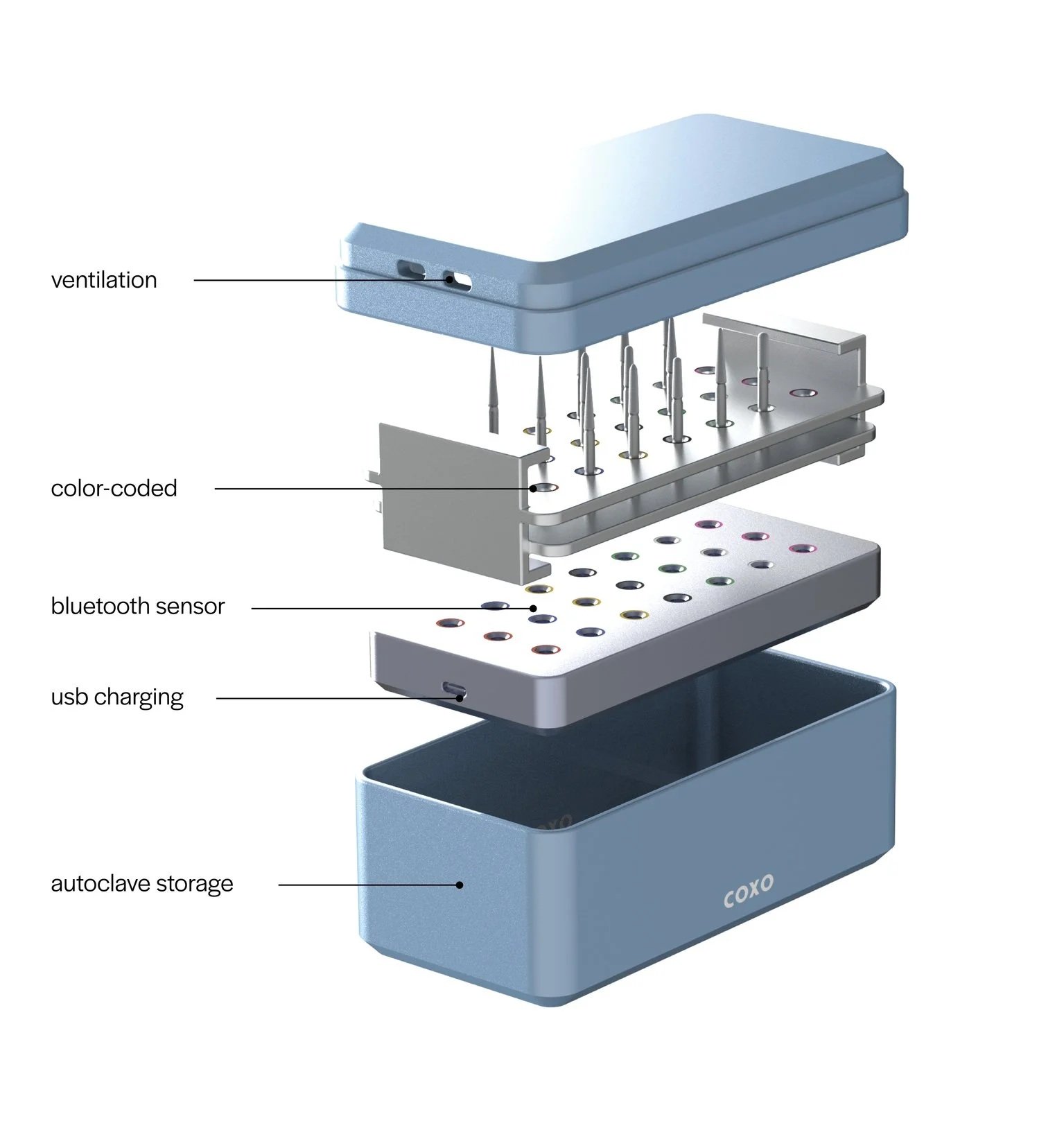 ventilation

color-coded

bluetooth sensor

usb charging

autoclave storage

coxo