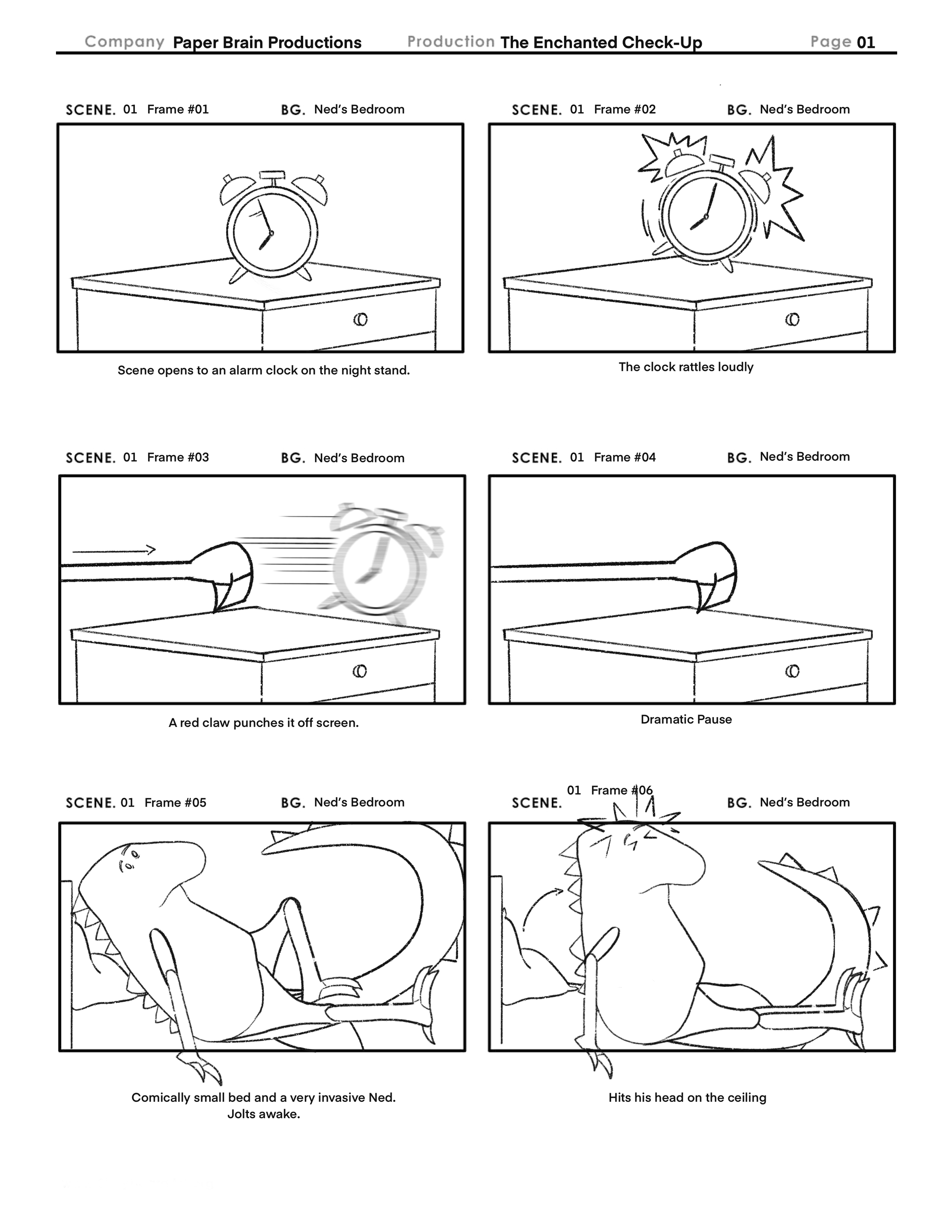 Company Paper Brain Productions Production The Enchanted Check-Up Page 01

SCENE. 01 Frame #01 BG. Ned's Bedroom

Scene opens to an alarm clock on the night stand.

SCENE. 01 Frame #02 BG. Ned's Bedroom

The clock rattles loudly

SCENE. 01 Frame #03 BG. Ned's Bedroom

A red claw punches it off screen.

SCENE. 01 Frame #04 BG. Ned's Bedroom

Dramatic Pause

SCENE. 01 Frame #05 BG. Ned's Bedroom

Comically small bed and a very invasive Ned.
Jolts awake.

SCENE. 01 Frame #06 BG. Ned's Bedroom

Hits his head on the ceiling