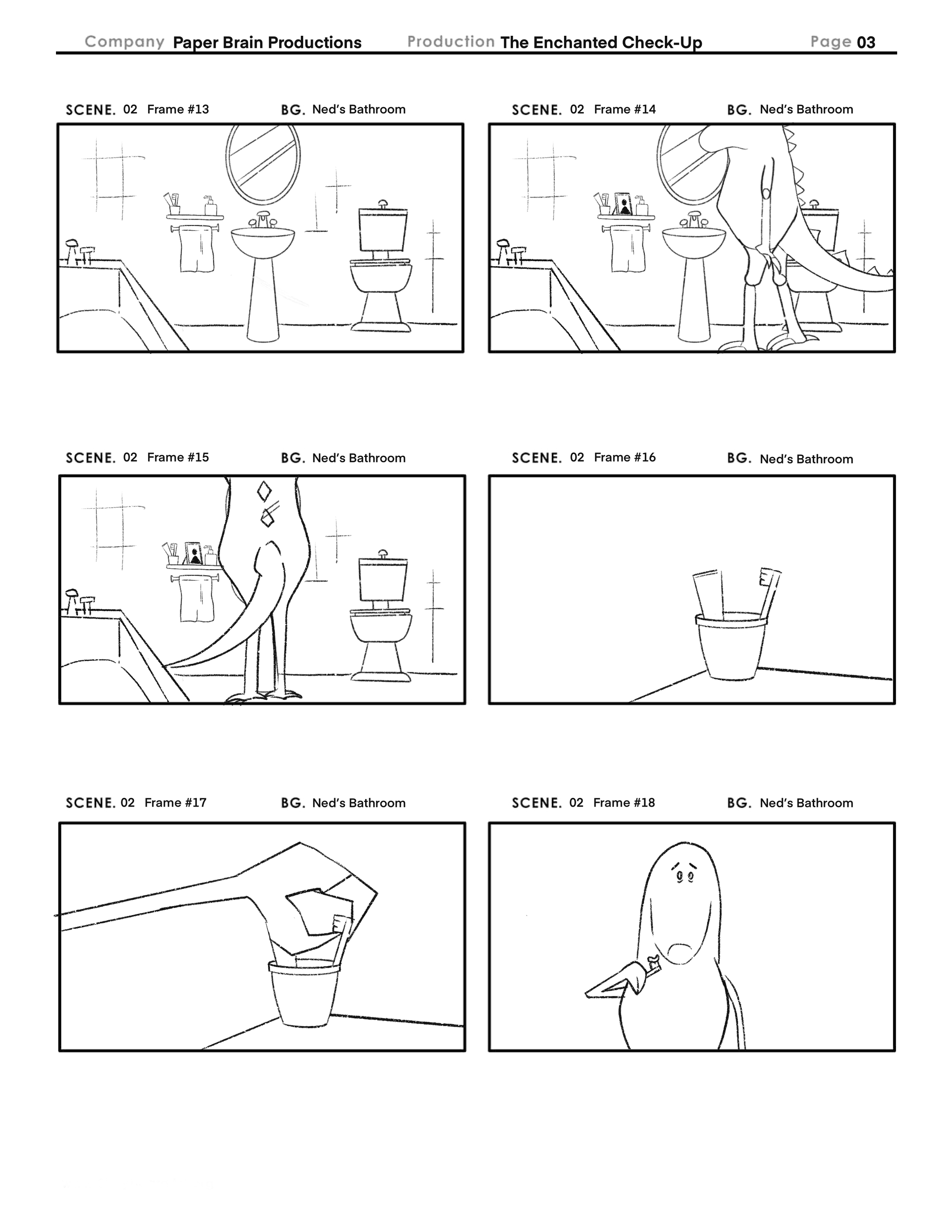 Company Paper Brain Productions Production The Enchanted Check-Up Page 03

SCENE. 02 Frame #13 BG. Ned's Bathroom

SCENE. 02 Frame #14 BG. Ned's Bathroom

SCENE. 02 Frame #15 BG. Ned's Bathroom

SCENE. 02 Frame #16 BG. Ned's Bathroom

SCENE. 02 Frame #17 BG. Ned's Bathroom

SCENE. 02 Frame #18 BG. Ned's Bathroom